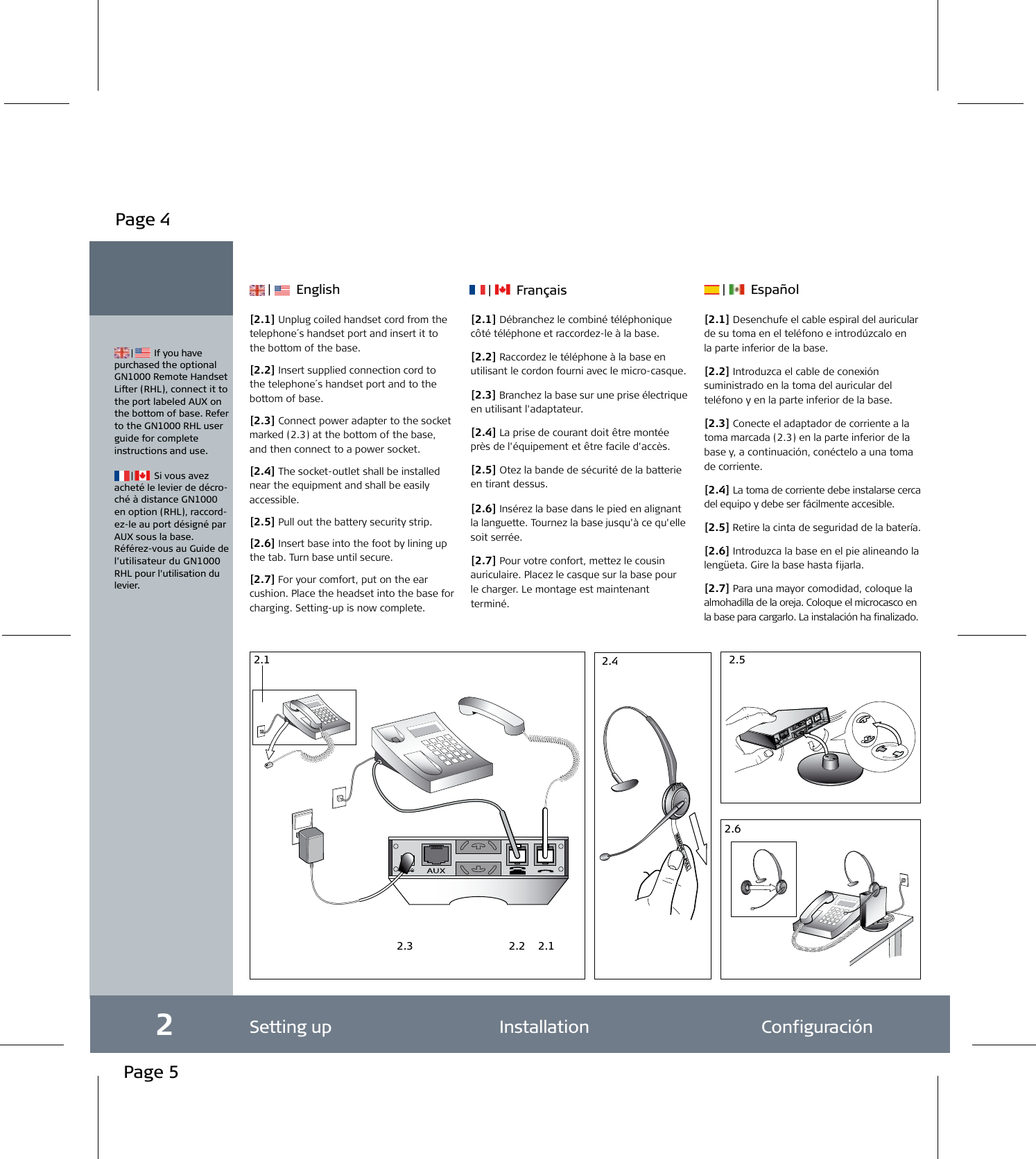 Page 4

| If you have purchased the optional GN1000 Remote Handset Lifter (RHL), connect it to the port labeled AUX on the bottom of base. Refer to the GN1000 RHL user guide for complete instructions and use.

| Si vous avez acheté le levier de décroché à distance GN1000 en option (RHL), raccordez-le au port désigné par AUX sous la base. Référez-vous au Guide de l'utilisateur du GN1000 RHL pour l'utilisation du levier.

| English

[2.1] Unplug coiled handset cord from the telephone´s handset port and insert it to the bottom of the base.

[2.2] Insert supplied connection cord to the telephone´s handset port and to the bottom of base.

[2.3] Connect power adapter to the socket marked (2.3) at the bottom of the base, and then connect to a power socket.

[2.4] The socket-outlet shall be installed near the equipment and shall be easily accessible.

[2.5] Pull out the battery security strip.

[2.6] Insert base into the foot by lining up the tab. Turn base until secure.

[2.7] For your comfort, put on the ear cushion. Place the headset into the base for charging. Setting-up is now complete.

| Français

[2.1] Débranchez le combiné téléphonique côté téléphone et raccordez-le à la base.

[2.2] Raccordez le téléphone à la base en utilisant le cordon fourni avec le micro-casque.

[2.3] Branchez la base sur une prise électrique en utilisant l'adaptateur.

[2.4] La prise de courant doit être montée près de l'équipement et être facile d'accès.

[2.5] Otez la bande de sécurité de la batterie en tirant dessus.

[2.6] Insérez la base dans le pied en alignant la languette. Tournez la base jusqu'à ce qu'elle soit serrée.

[2.7] Pour votre confort, mettez le cousin auriculaire. Placez le casque sur la base pour le charger. Le montage est maintenant terminé.

| Español

[2.1] Desenchufe el cable espiral del auricular de su toma en el teléfono e introdúzcalo en la parte inferior de la base.

[2.2] Introduzca el cable de conexión suministrado en la toma del auricular del teléfono y en la parte inferior de la base.

[2.3] Conecte el adaptador de corriente a la toma marcada (2.3) en la parte inferior de la base y, a continuación, conéctelo a una toma de corriente.

[2.4] La toma de corriente debe instalarse cerca del equipo y debe ser fácilmente accesible.

[2.5] Retire la cinta de seguridad de la batería.

[2.6] Introduzca la base en el pie alineando la lengüeta. Gire la base hasta fijarla.

[2.7] Para una mayor comodidad, coloque la almohadilla de la oreja. Coloque el microcasco en la base para cargarlo. La instalación ha finalizado.

2.1

AUX

2.3 2.2 2.1

2.4

2.5

2.6

2 Setting up Installation Configuración

Page 5