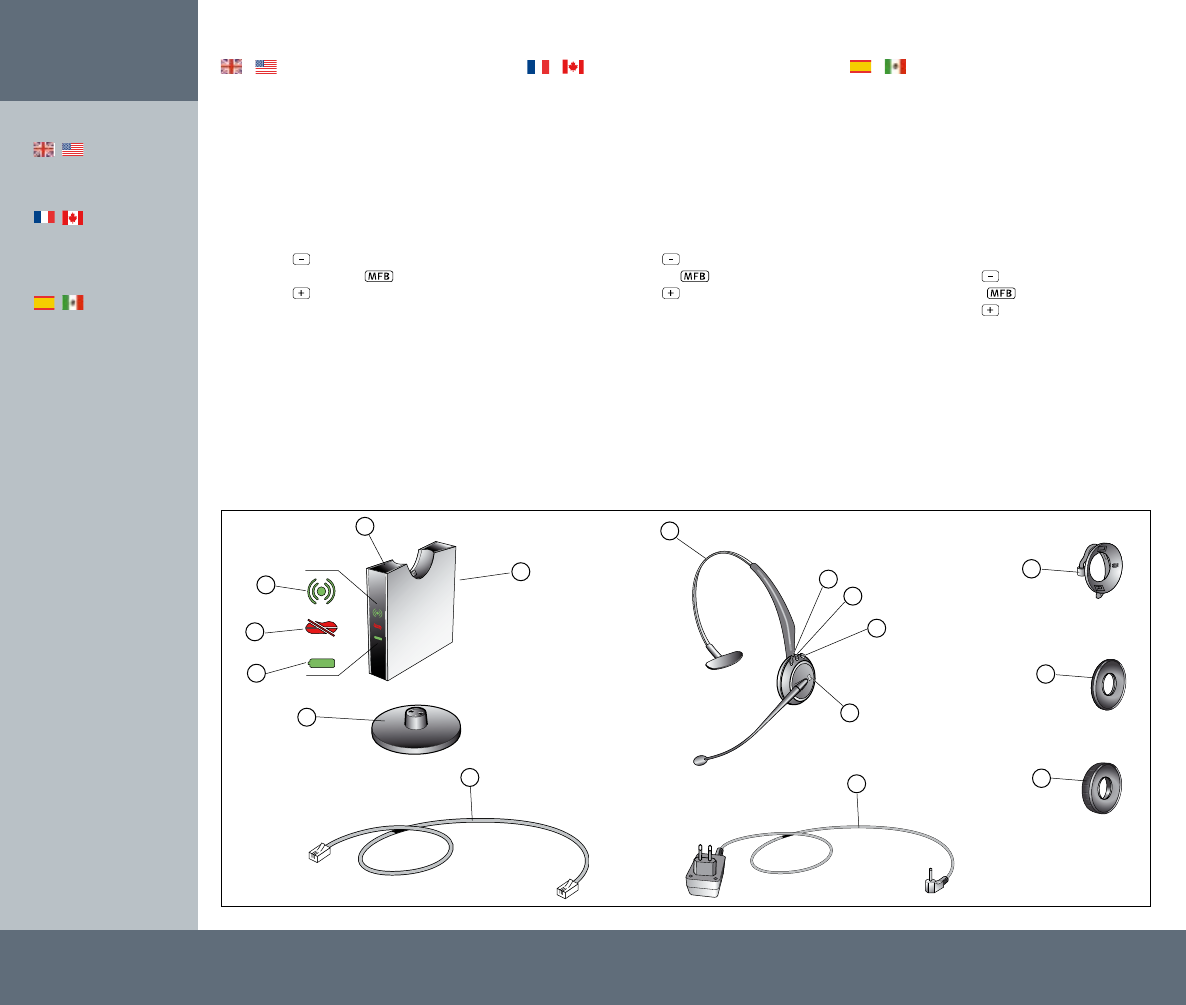 MFB
MFB
MFB