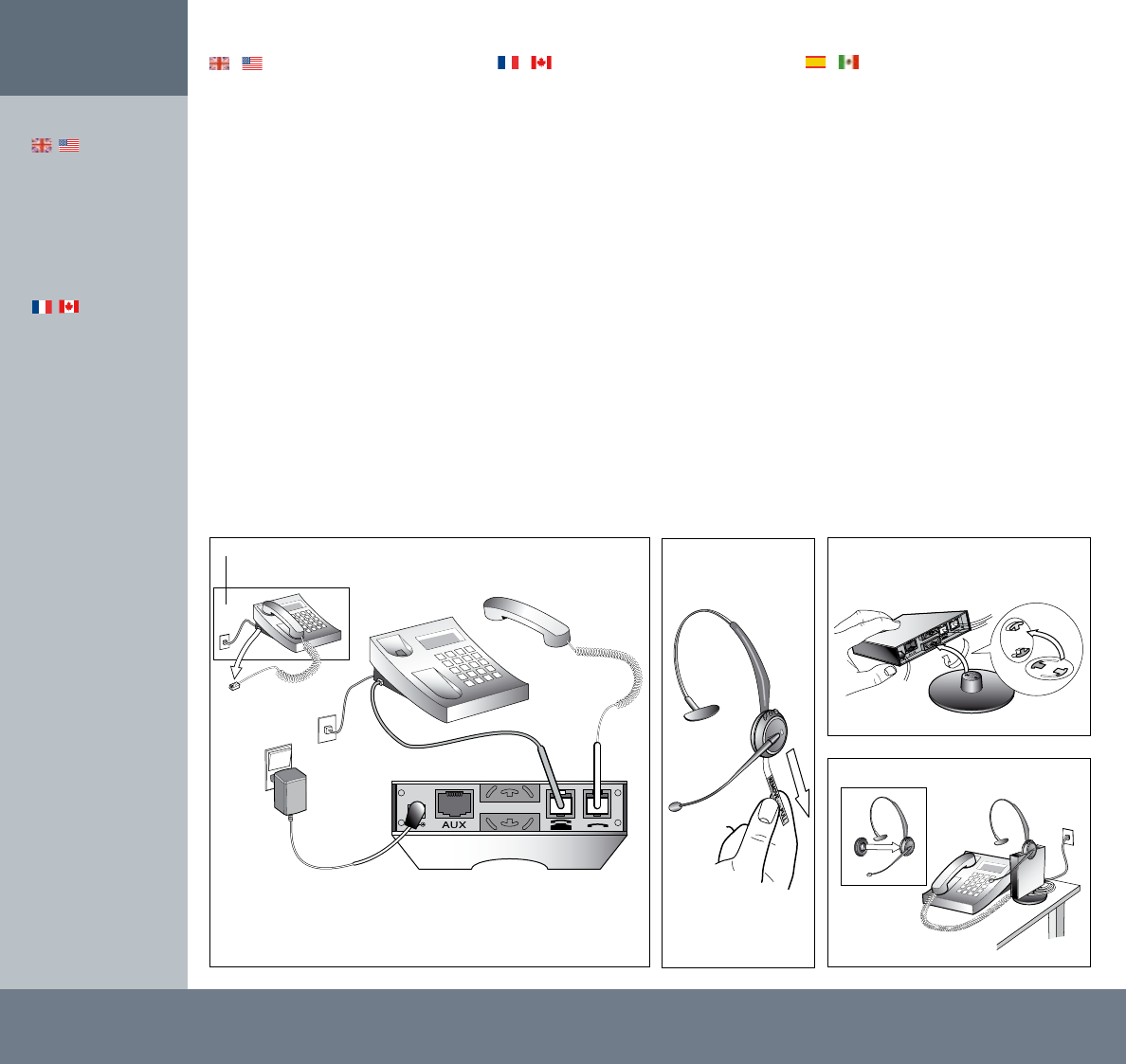 AUX