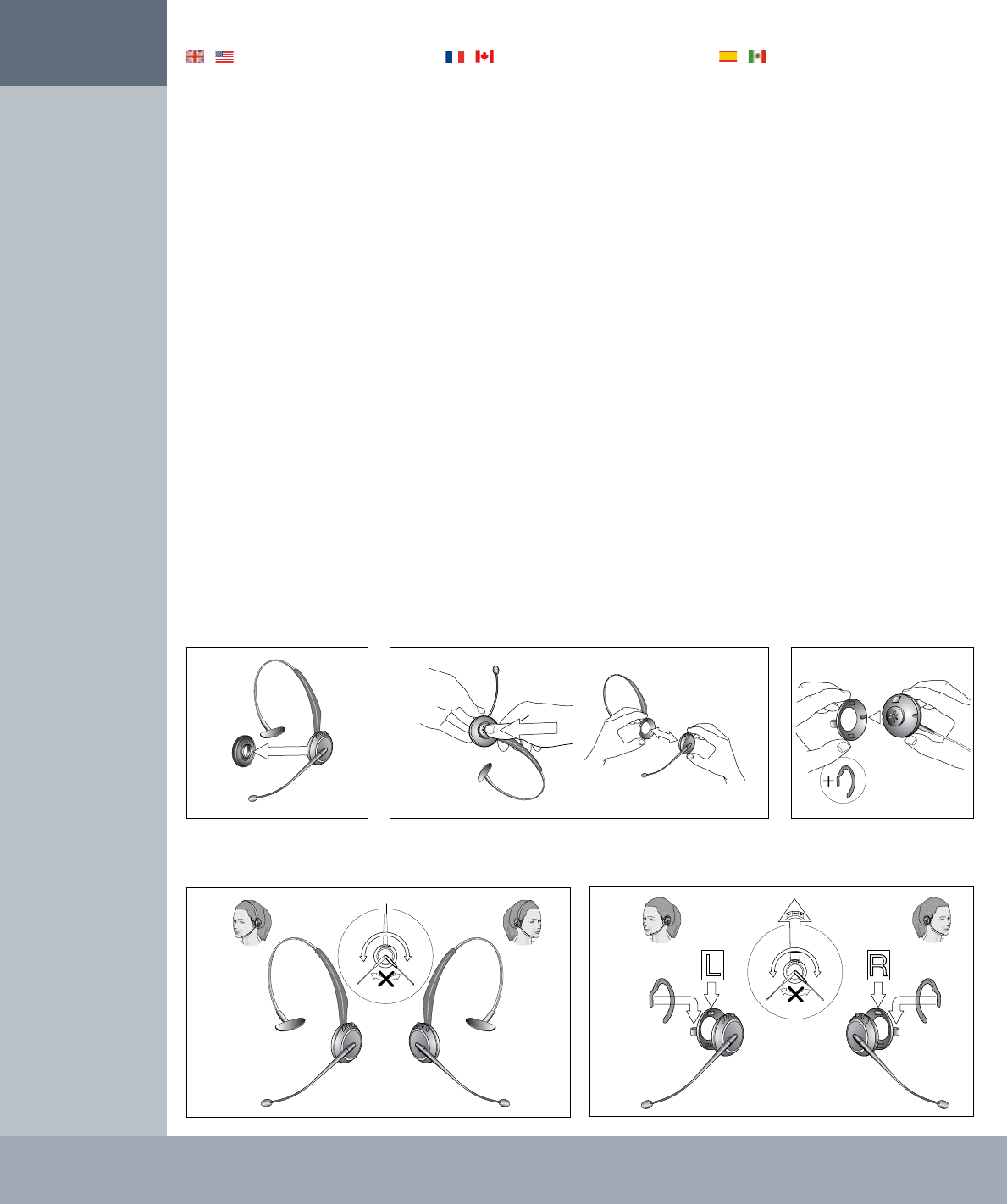 L

R