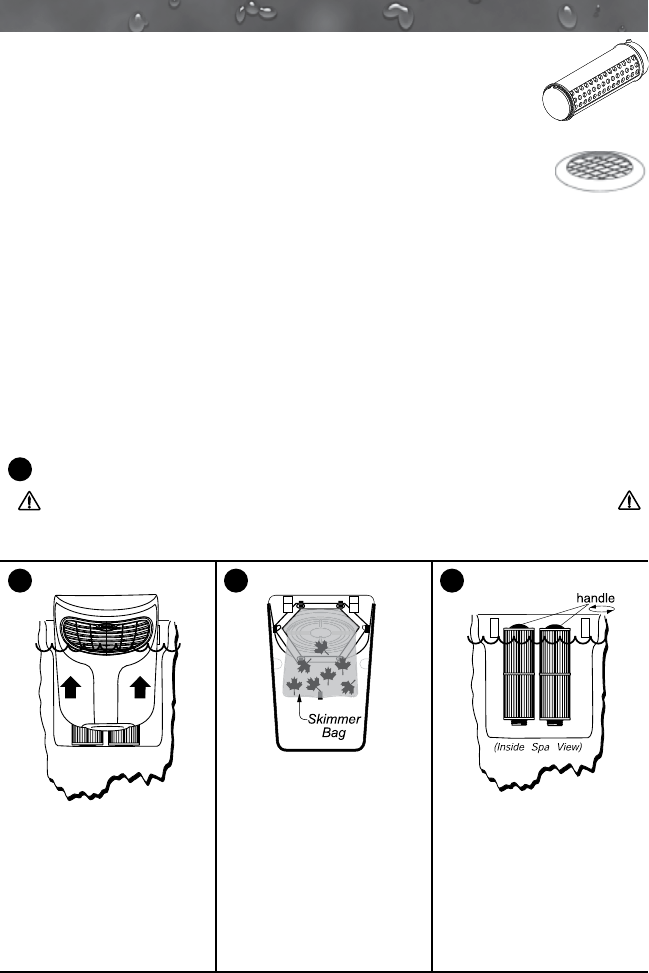 Skimmer Bag

handle

(Inside Spa View)