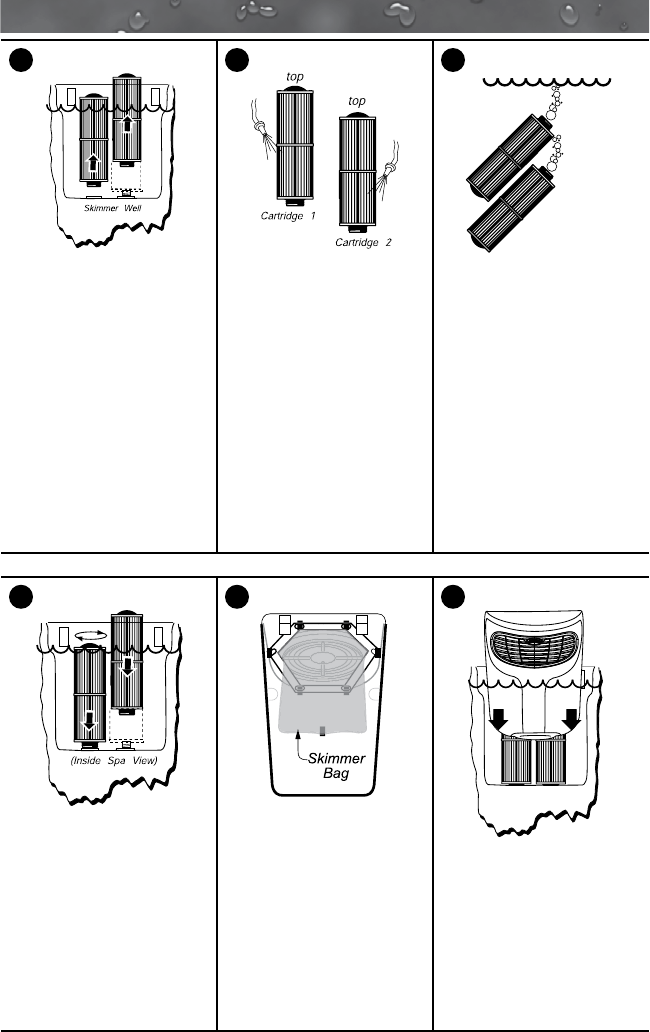 Skimmer Well

top

top

Cartridge 1

Cartridge 2

(Inside Spa View)

Skimmer Bag