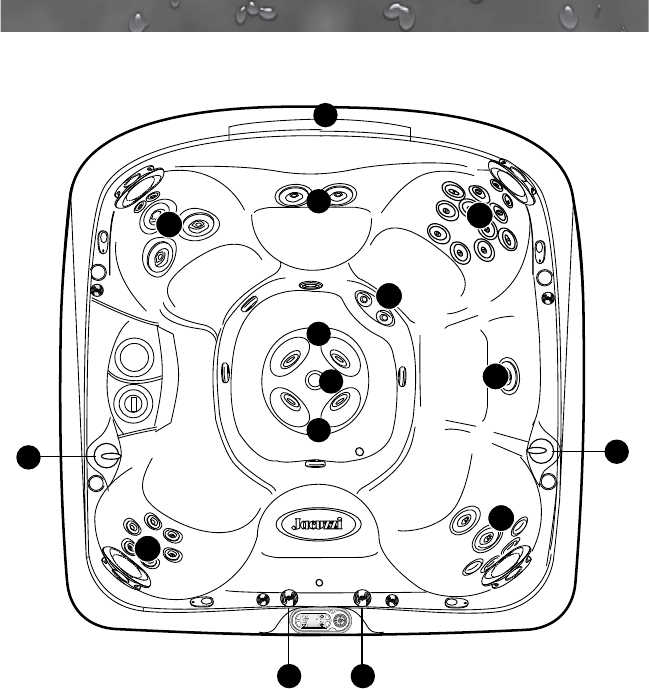 Jacuzzi