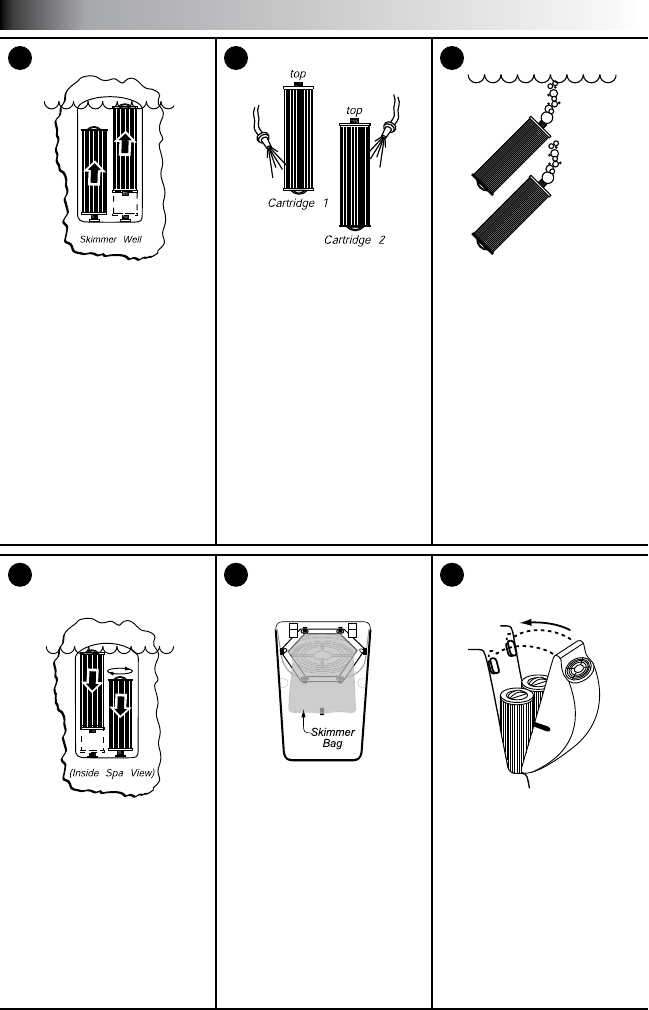 Skimmer Well

top

top

Cartridge 1

Cartridge 2

(Inside Spa View)

Skimmer Bag