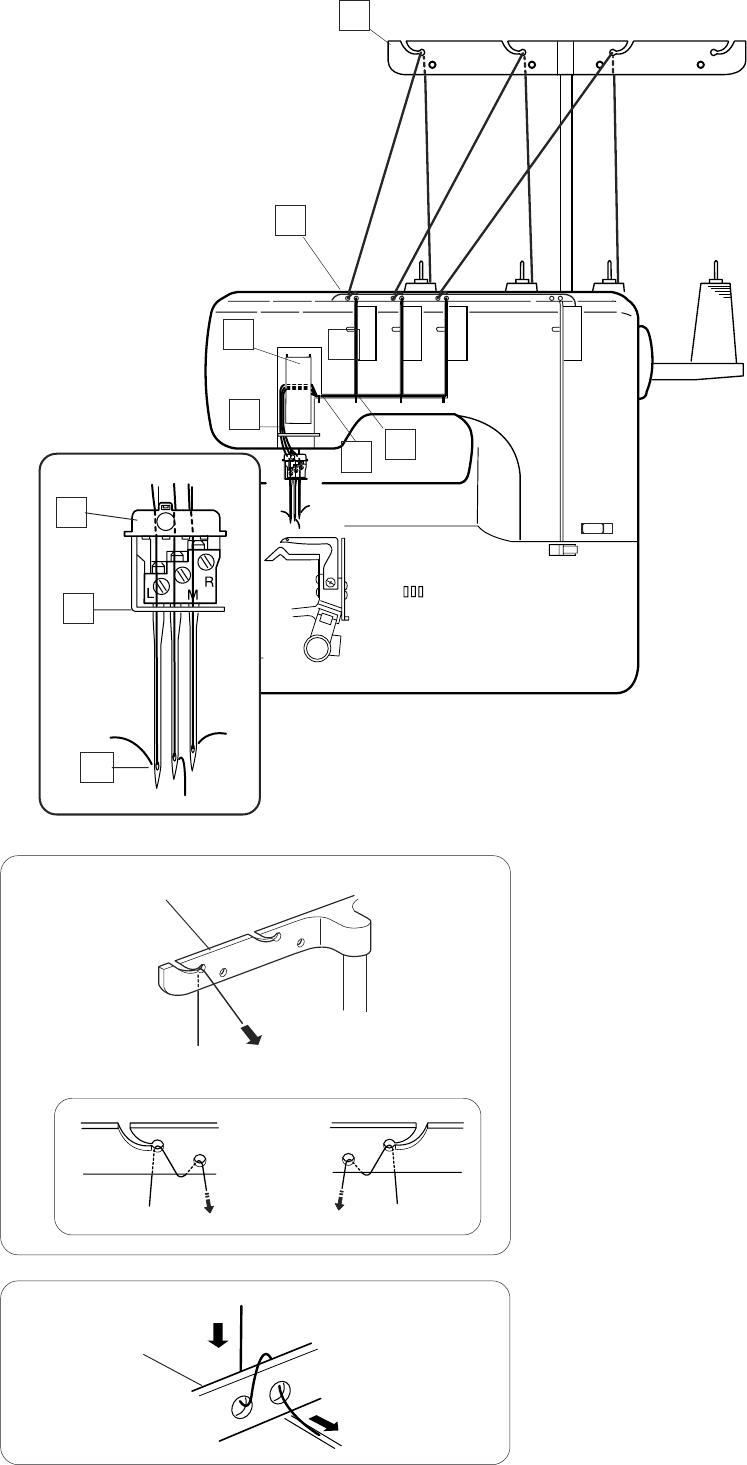 L
M
R