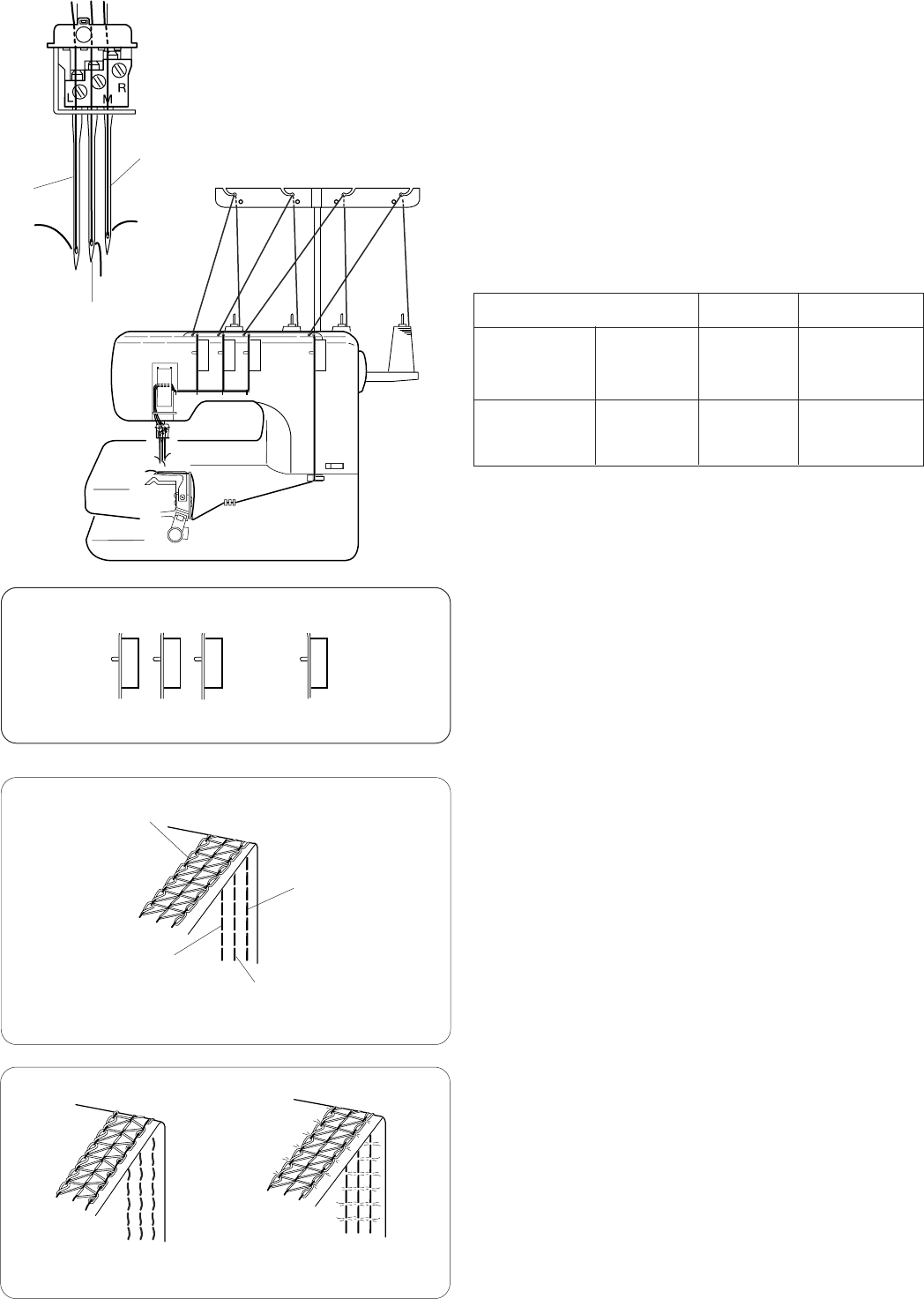 L

M

R