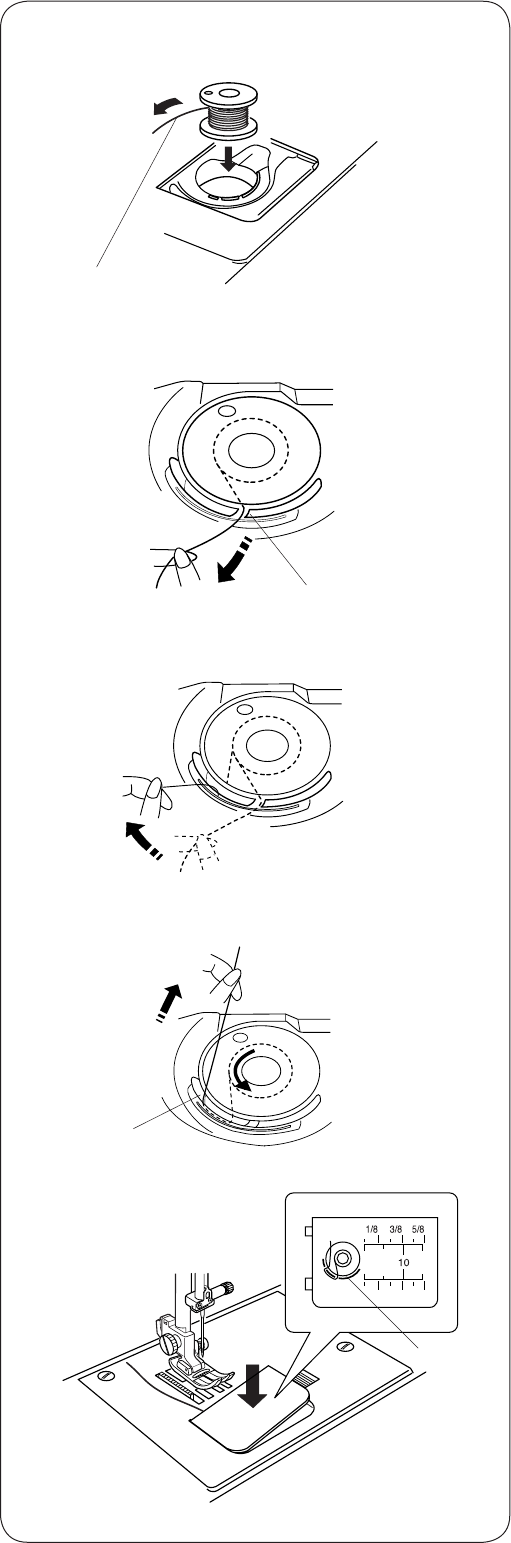 1/8 3/8 5/8
10