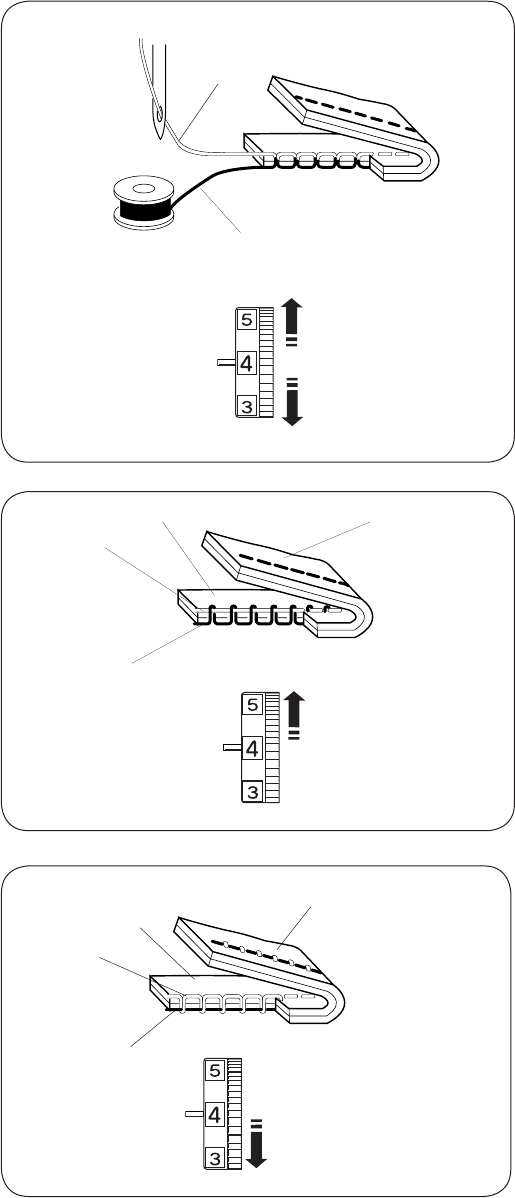 5
4
3

5
4
3

5
4
3