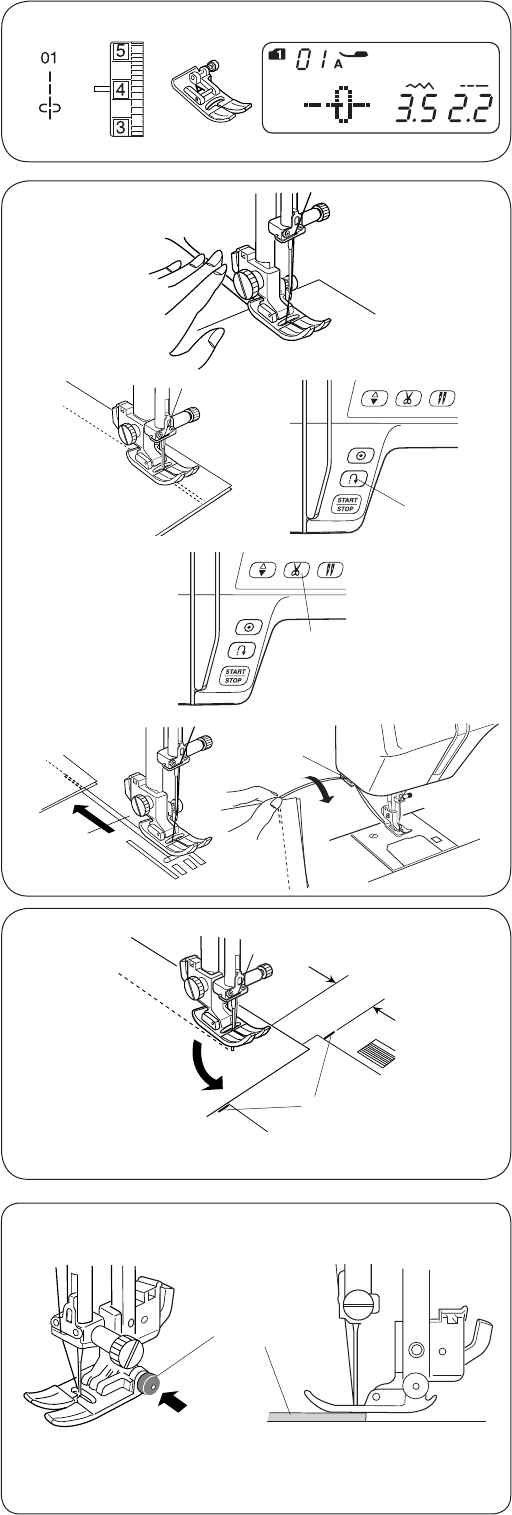 01

5
4
3

01 A

3.5 2.2

START
STOP

START
STOP