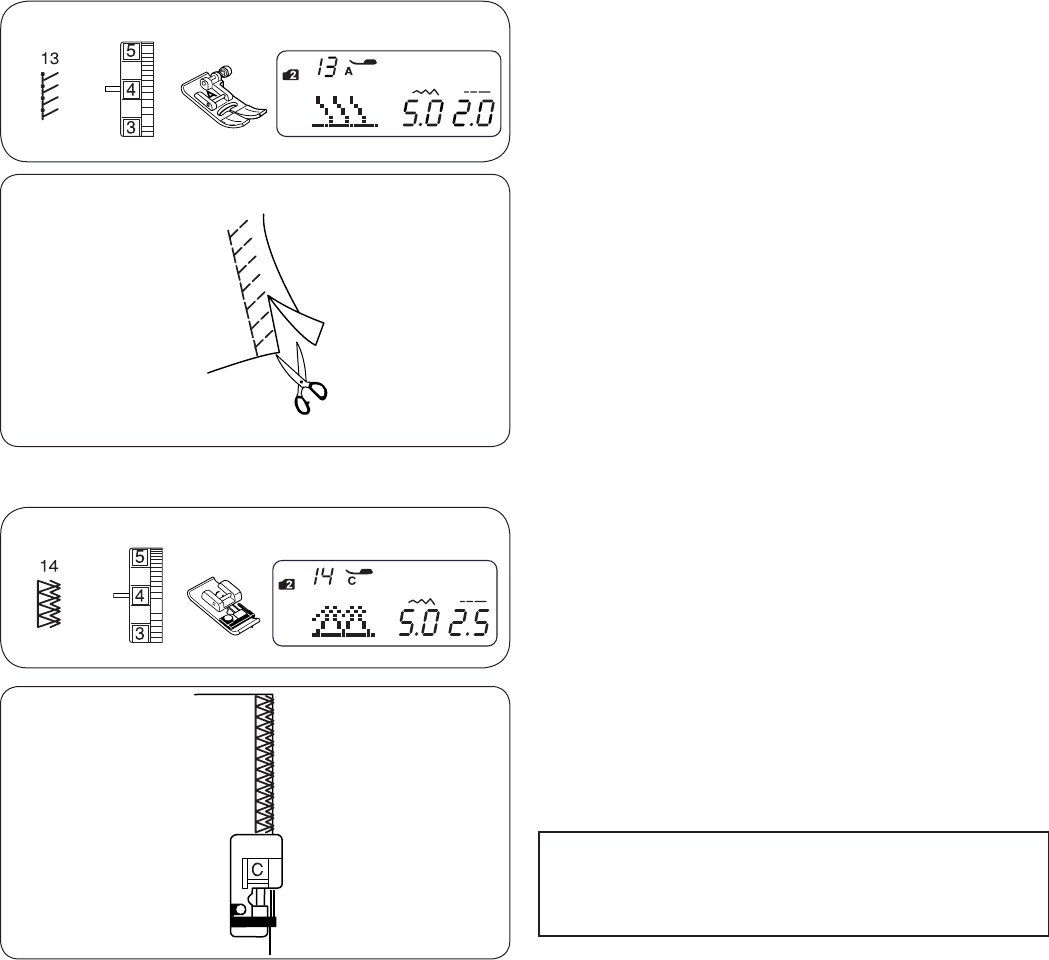 13

5
4
3

2 13 A

5.0 2.0

14

5
4
3

2 14 C

5.0 2.5

C