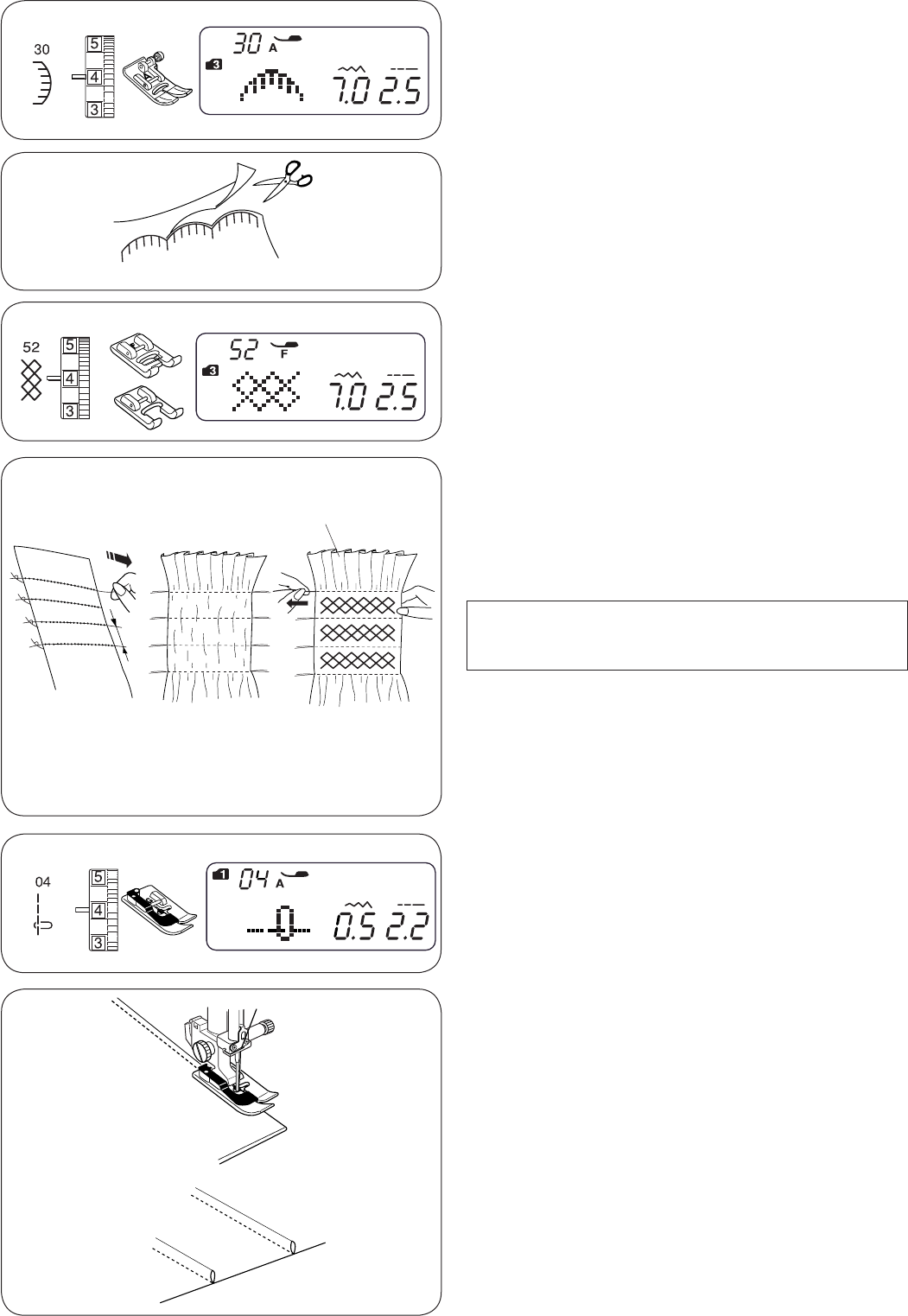 30

5
4
3

30 A
3
7.0 2.5

52

5
4
3

52 F
3
7.0 2.5

04

5
4
3

1 04 A
0.5 2.2