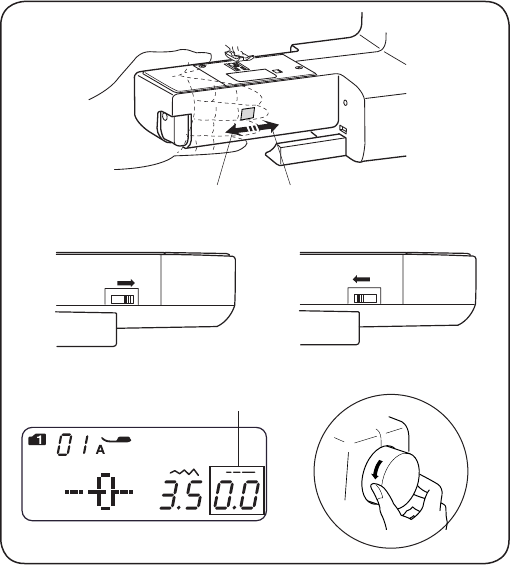 01 A

3.5 0.0