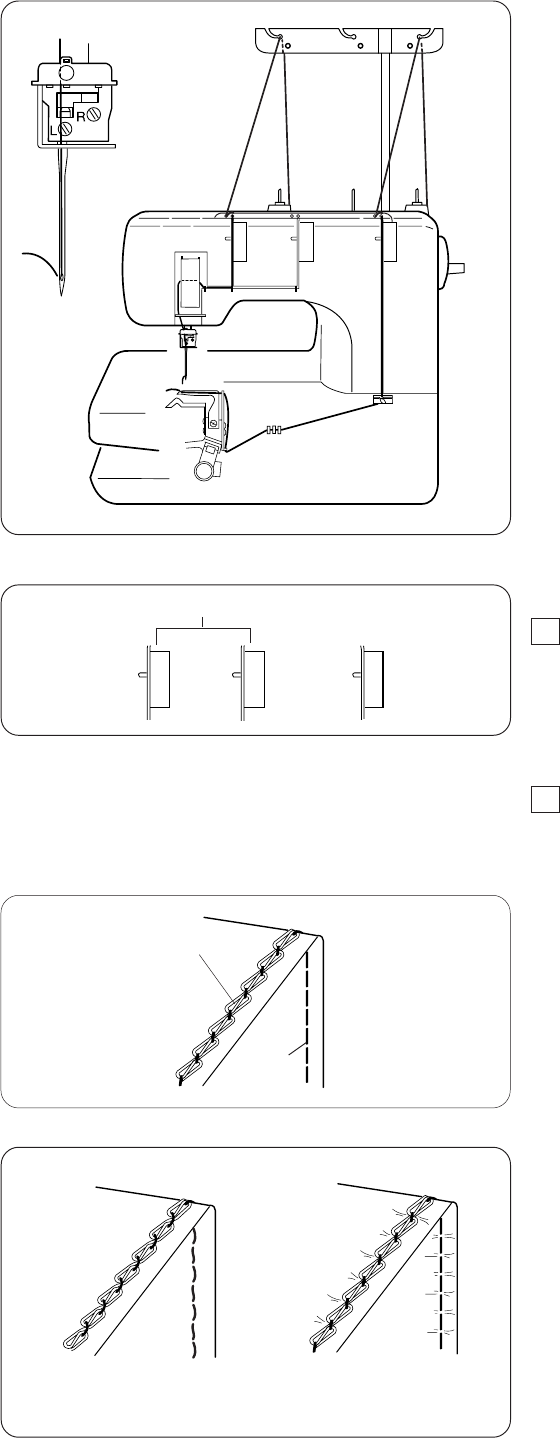 R
L