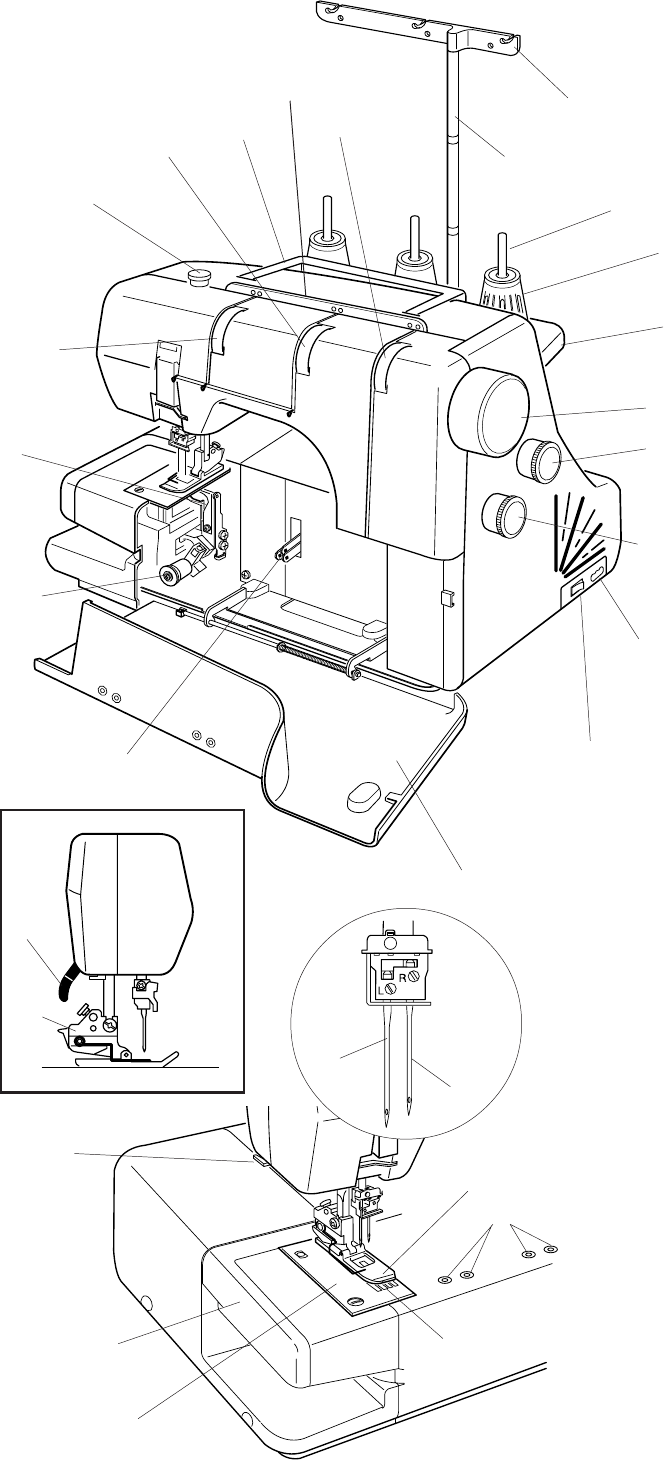 L
R