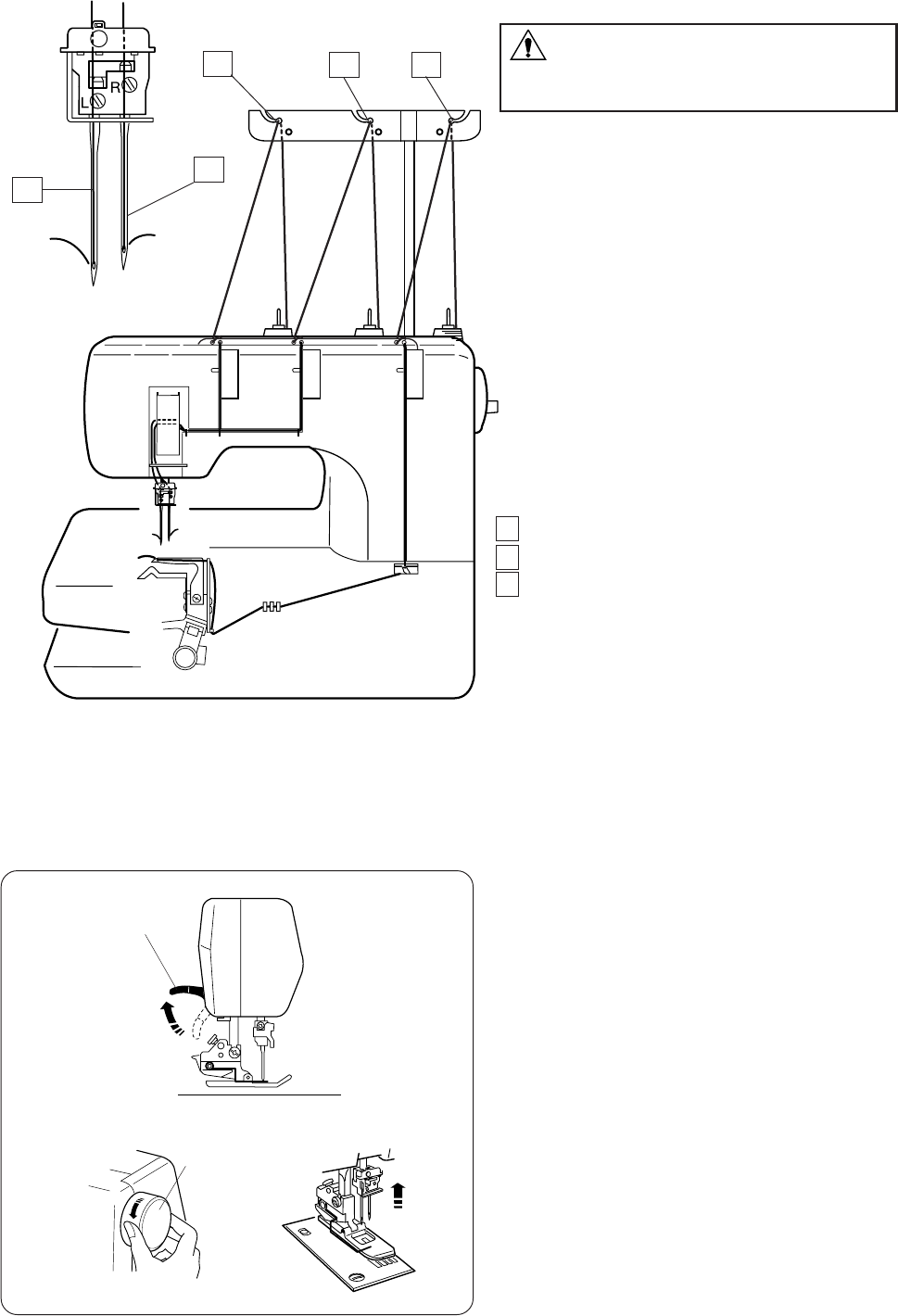 L
R