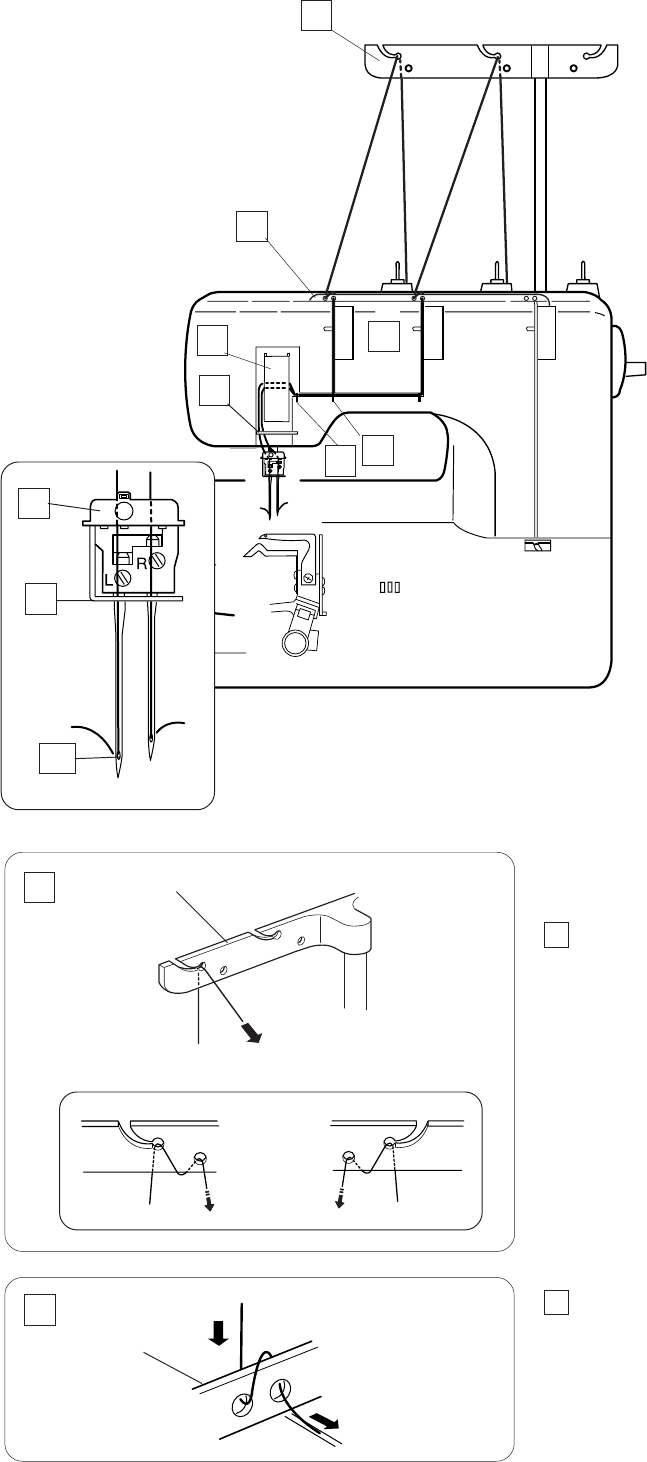 R

L