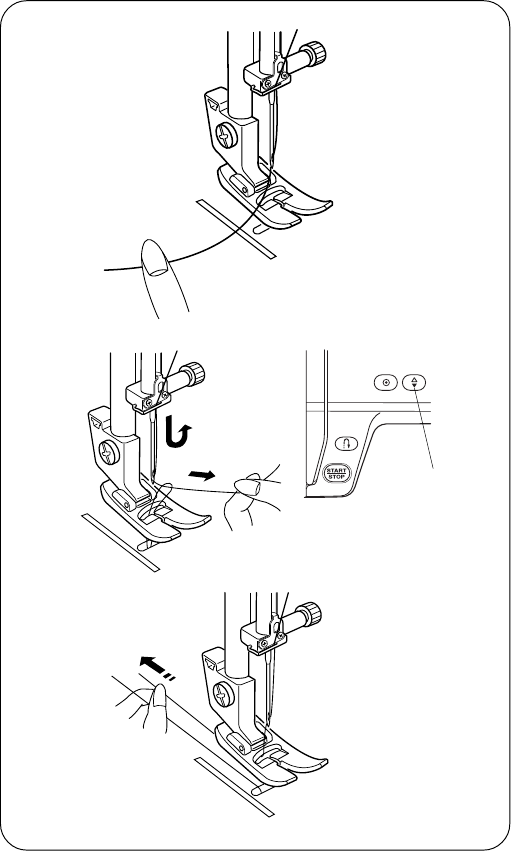 START
STOP