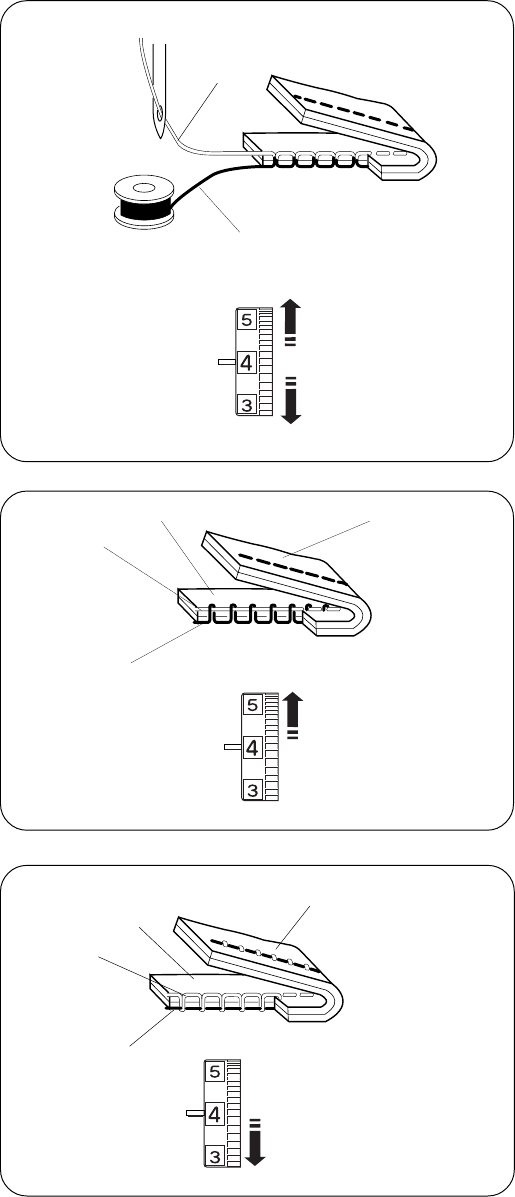 5
4
3

5
4
3

5
4
3