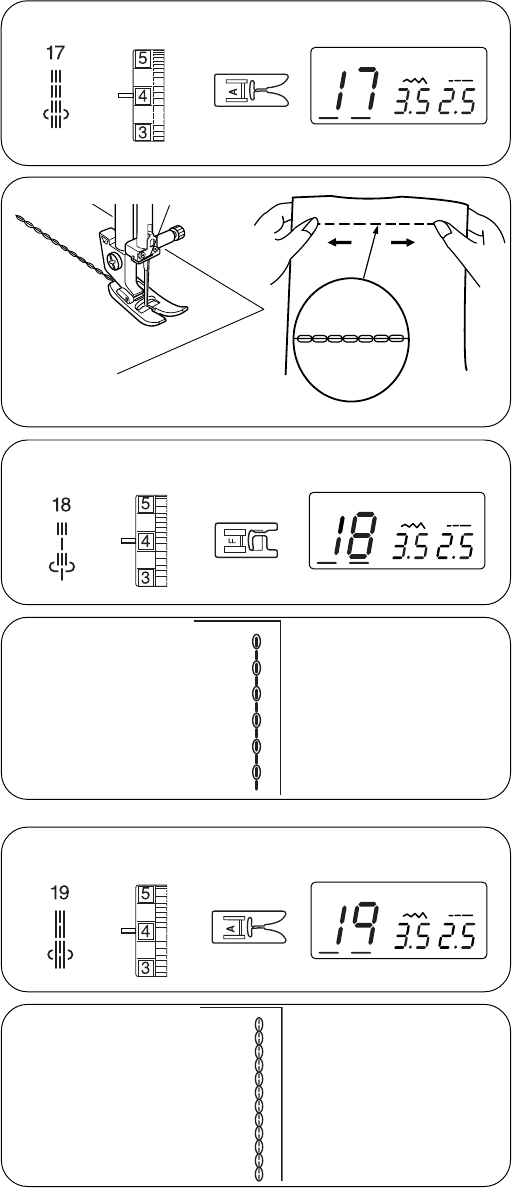 17

5
4
3

A

17 3.5 2.5

18

5
4
3

F

18 3.5 2.5

19

5
4
3

A

19 3.5 2.5