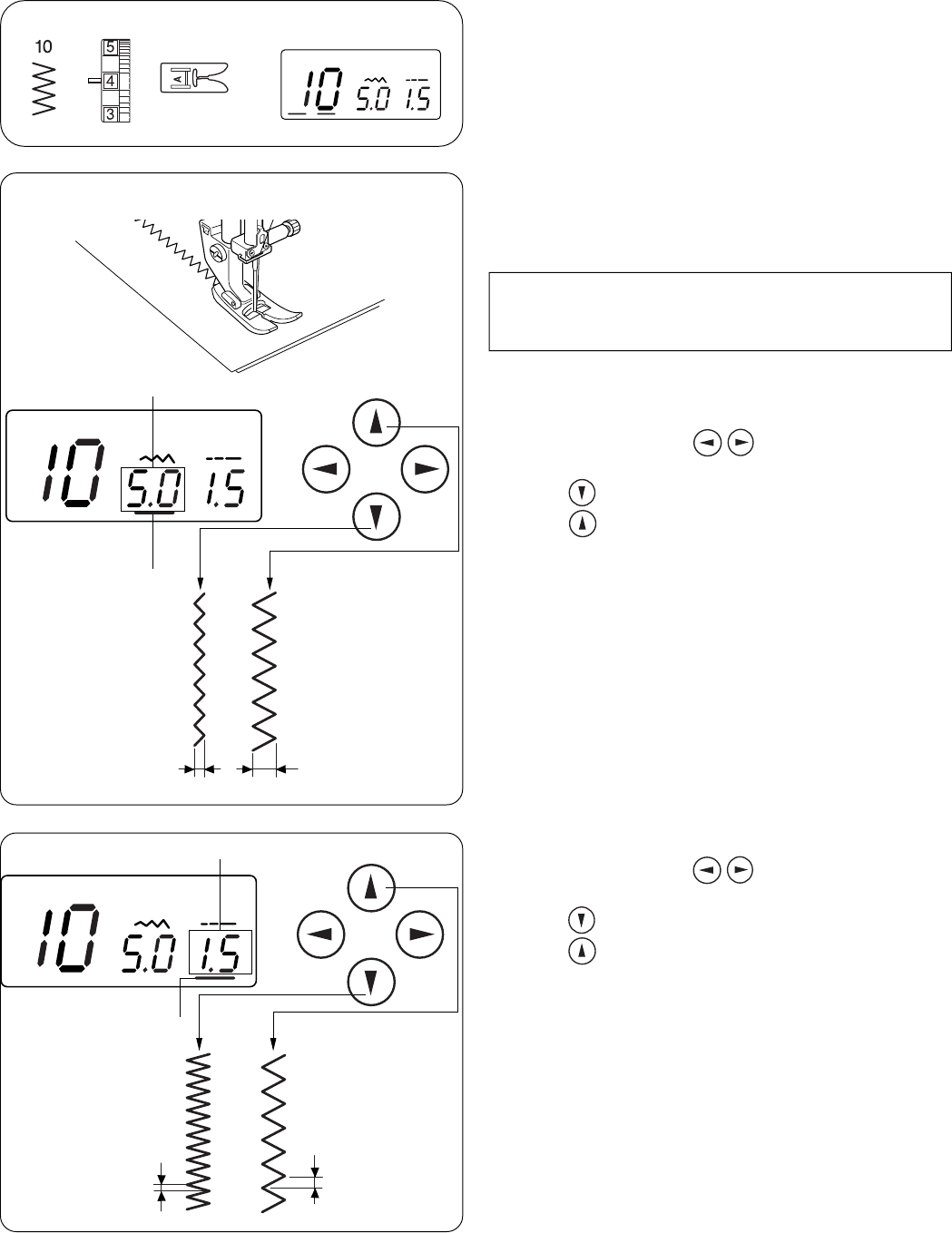 10

5
4
3

10 5.0 1.5

10 5.0 1.5

10 5.0 1.5