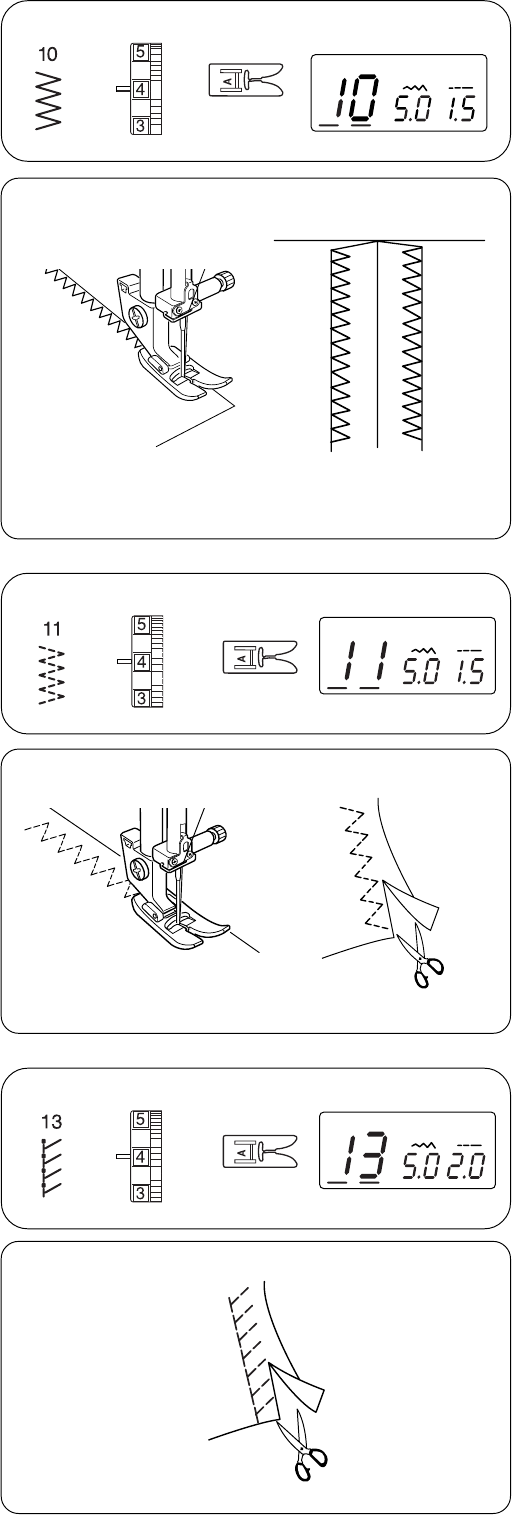 10

5
4
3

A

10 5.0 1.5

11

5
4
3

A

11 5.0 1.5

13

5
4
3

A

13 5.0 2.0