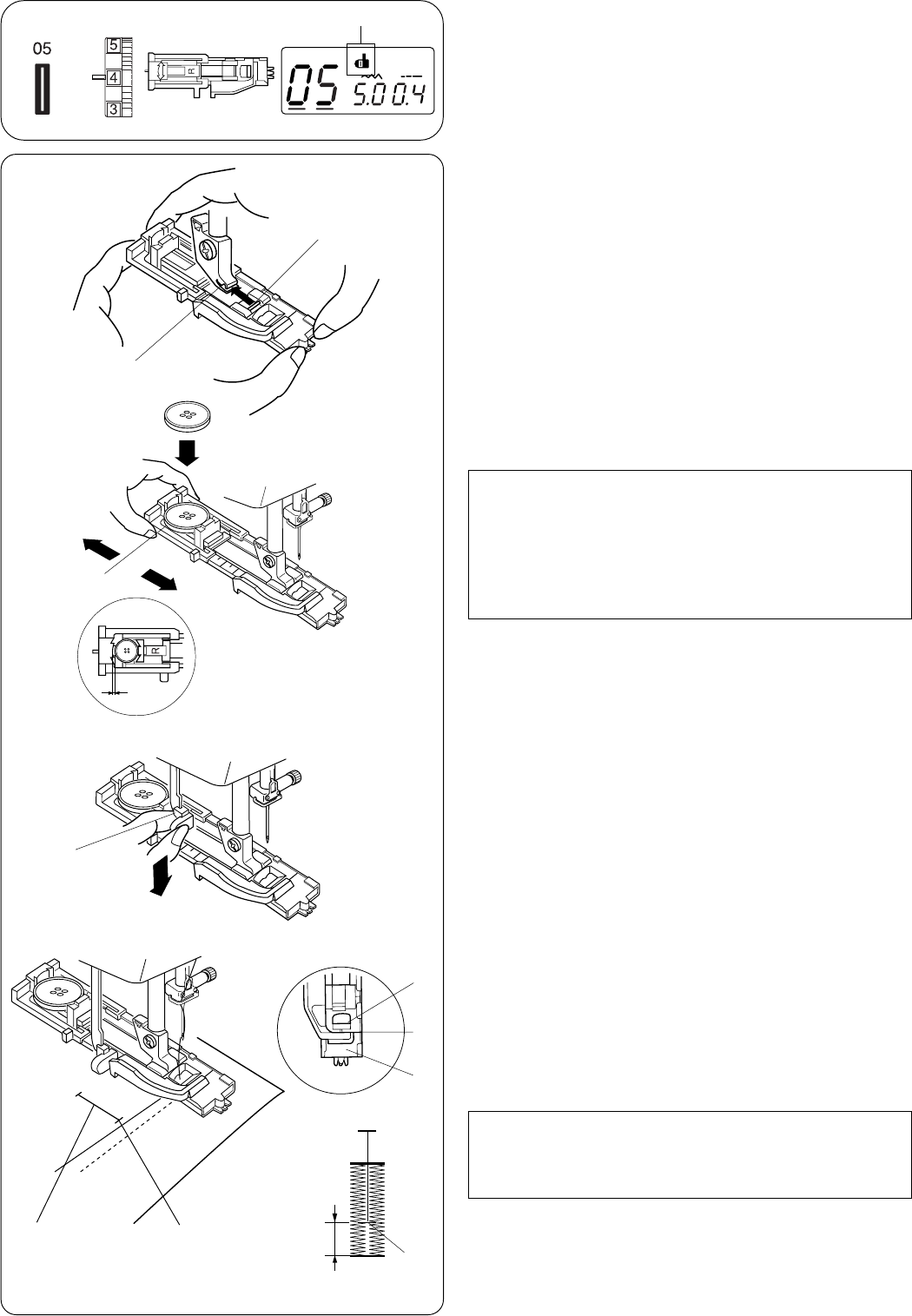 05

5
4
3

05 5.0 0.4