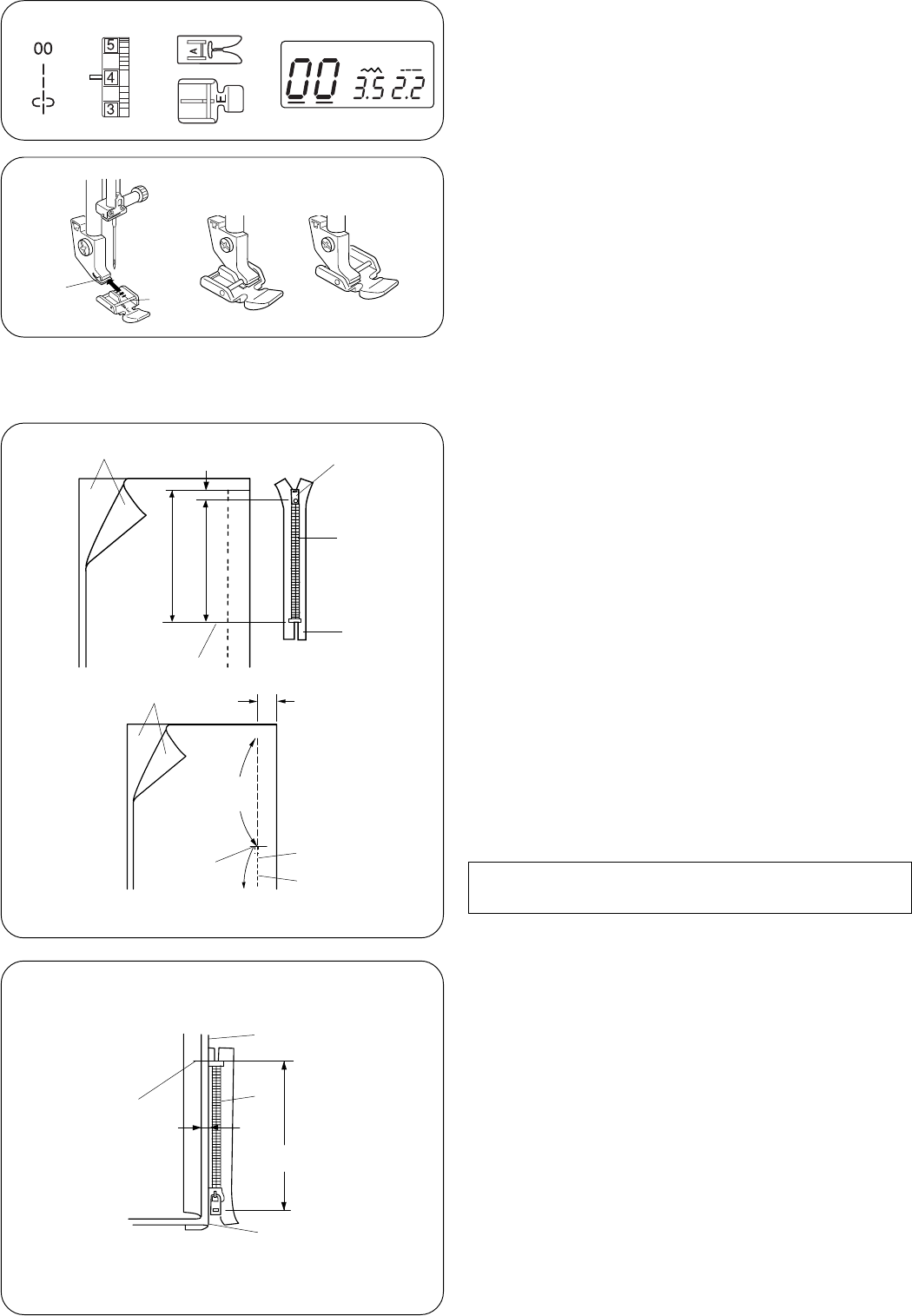 00

5
4
3

A

E

00 3.5 2.2