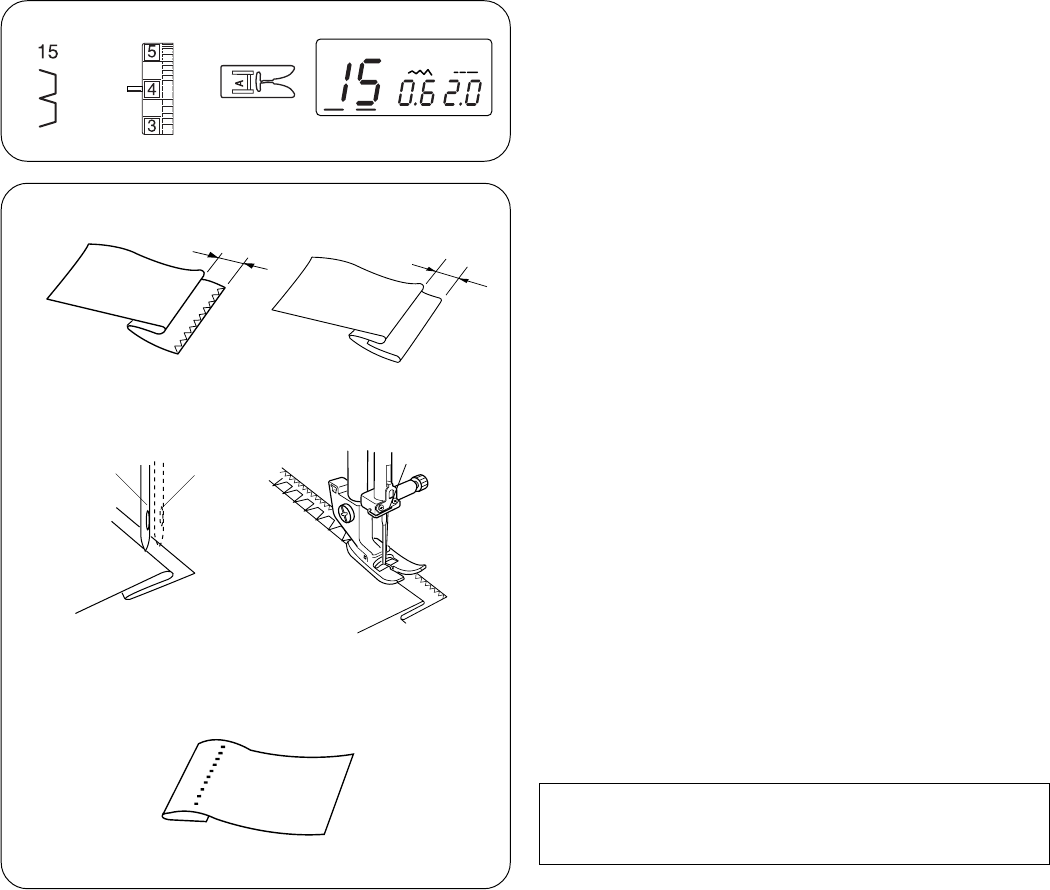 15

5
4
3

A

15 0.6 2.0