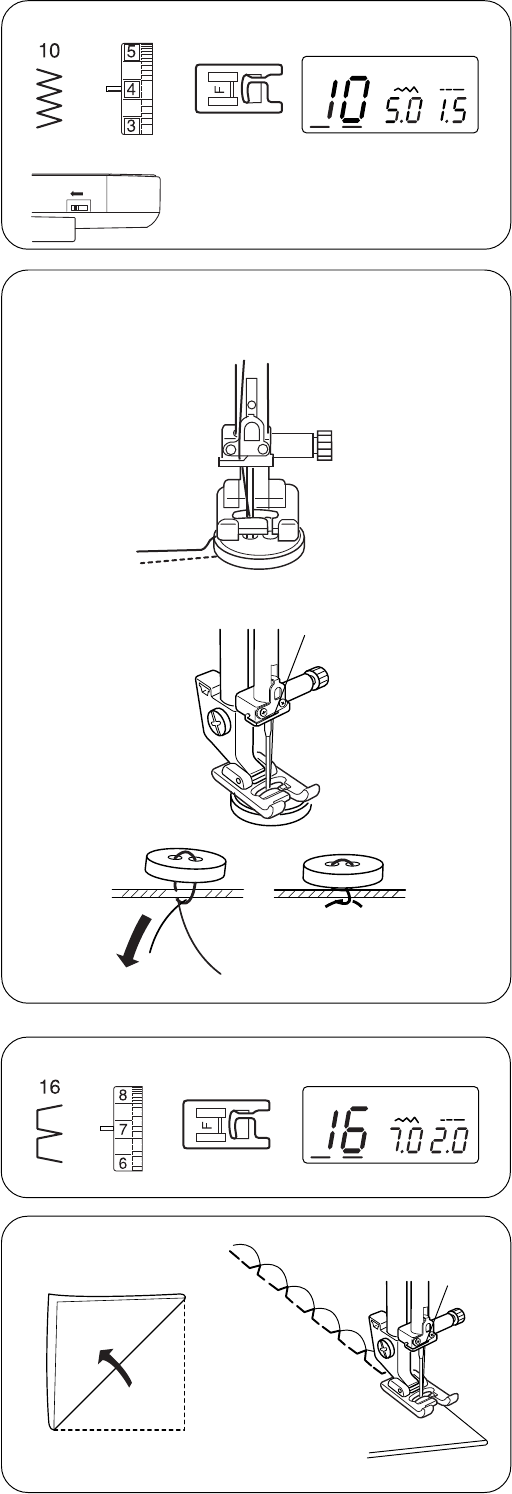 10

5
4
3

F

10 5.0 1.5

16

8
7
6

F

16 7.0 2.0