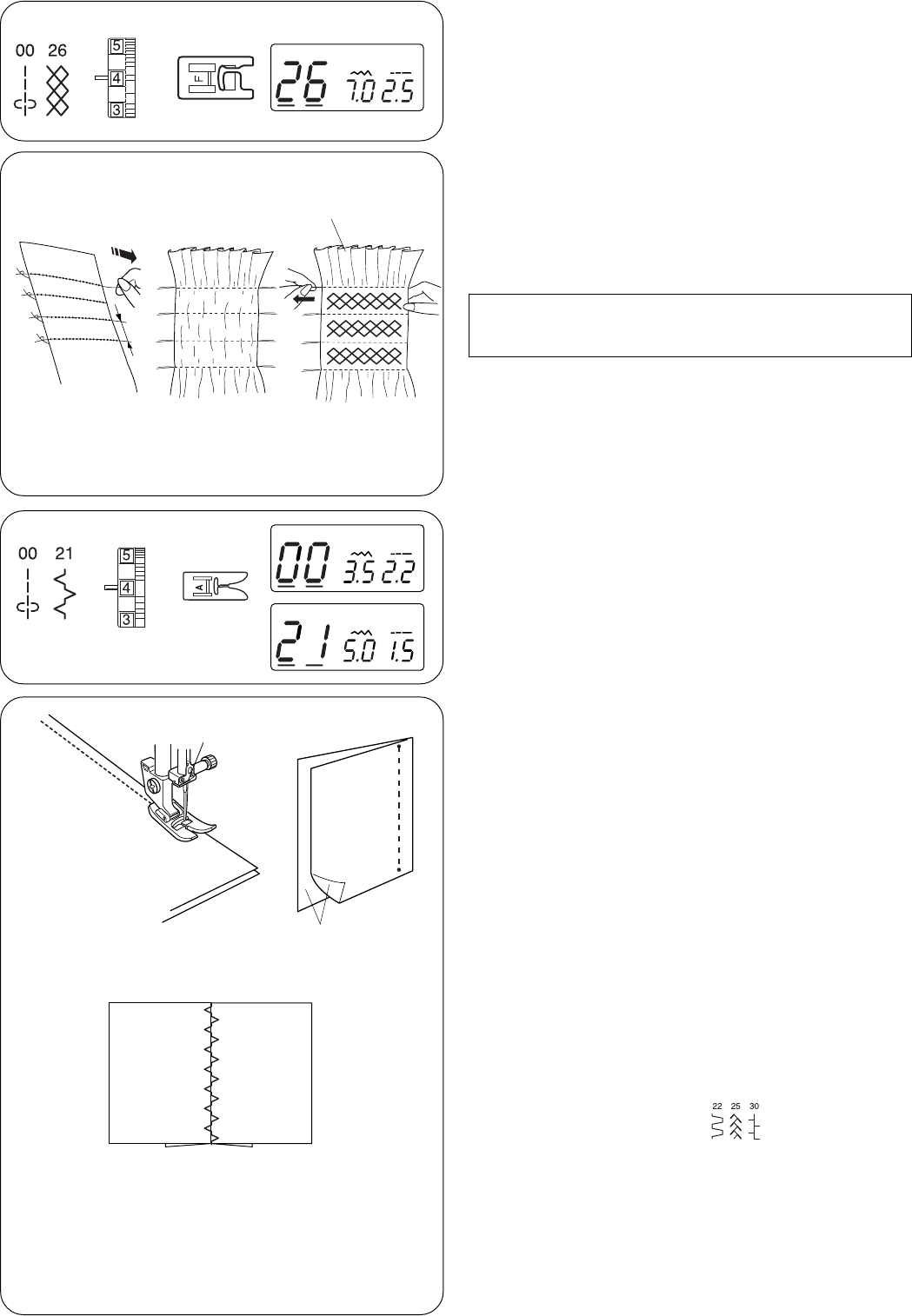 00 26

5
4
3

F

26 7.0 2.5

00 21

5
4
3

A

00 3.5 2.2

21 5.0 1.5

22 25 30