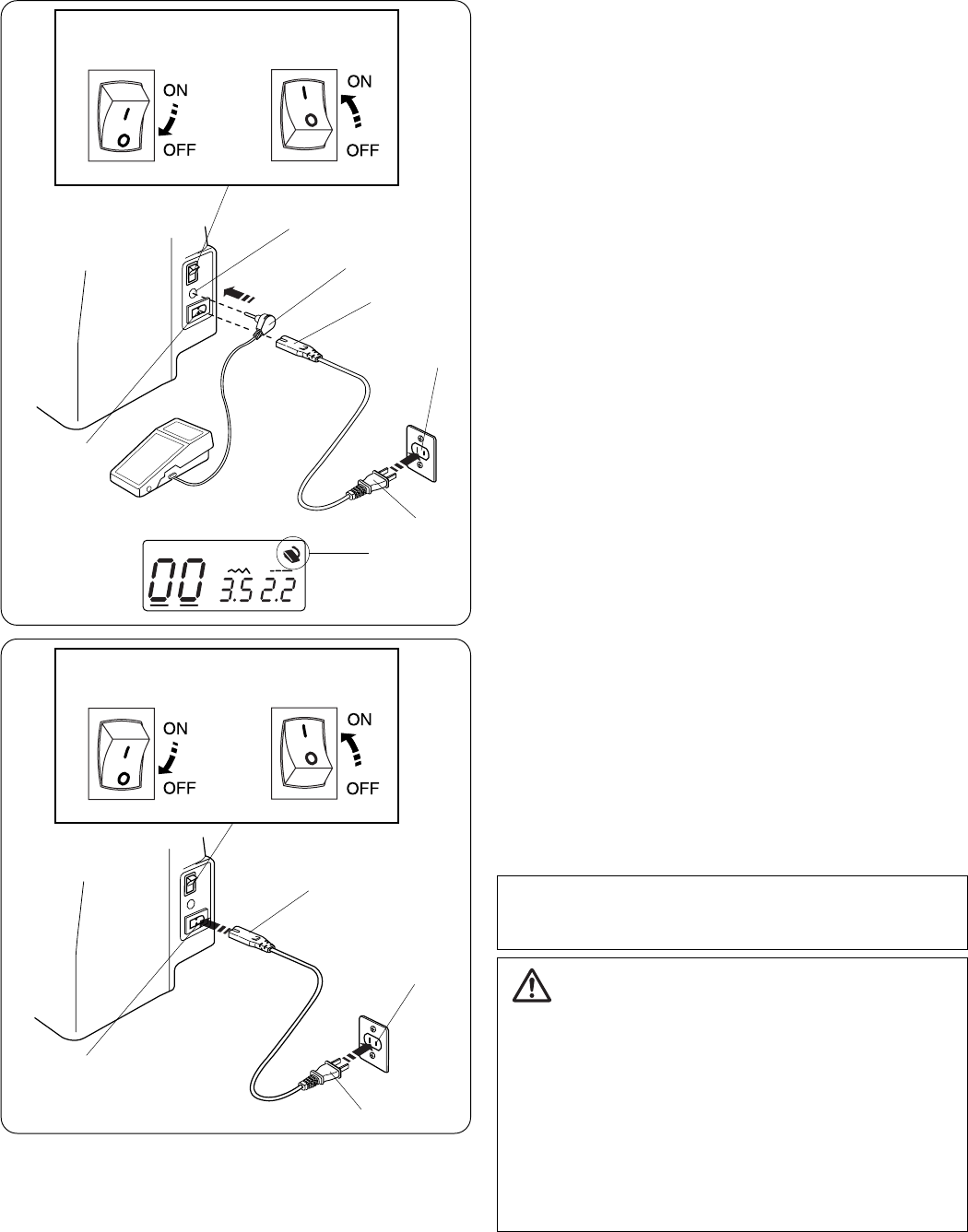 ON
OFF
ON
OFF

00 3.5 2.2

ON
OFF
ON
OFF