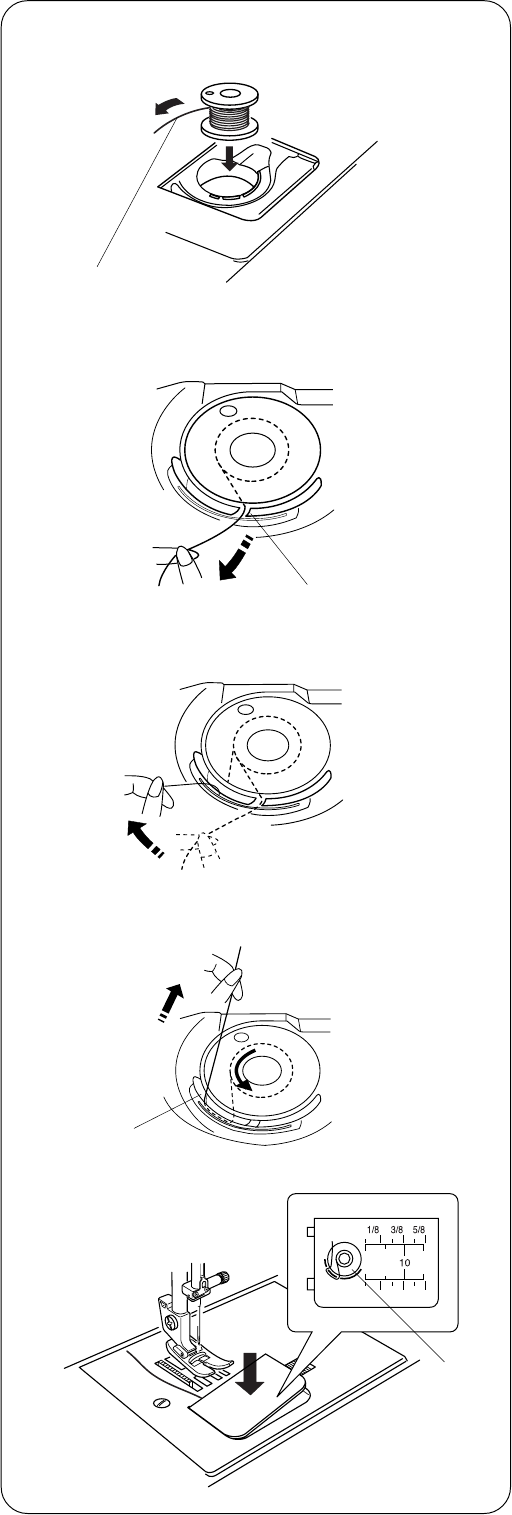 1/8 3/8 5/8

10