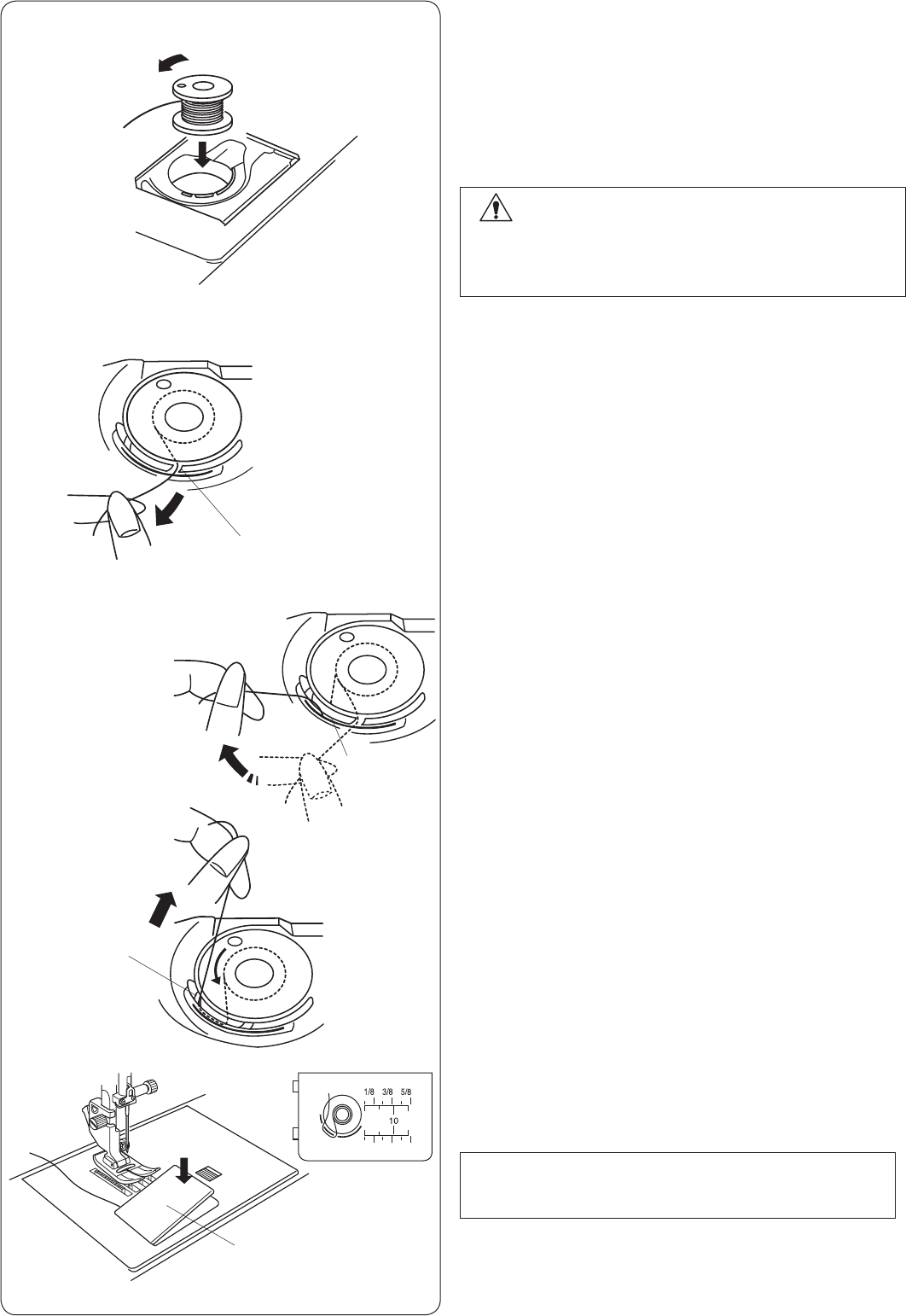 1/8 3/8 5/8
10