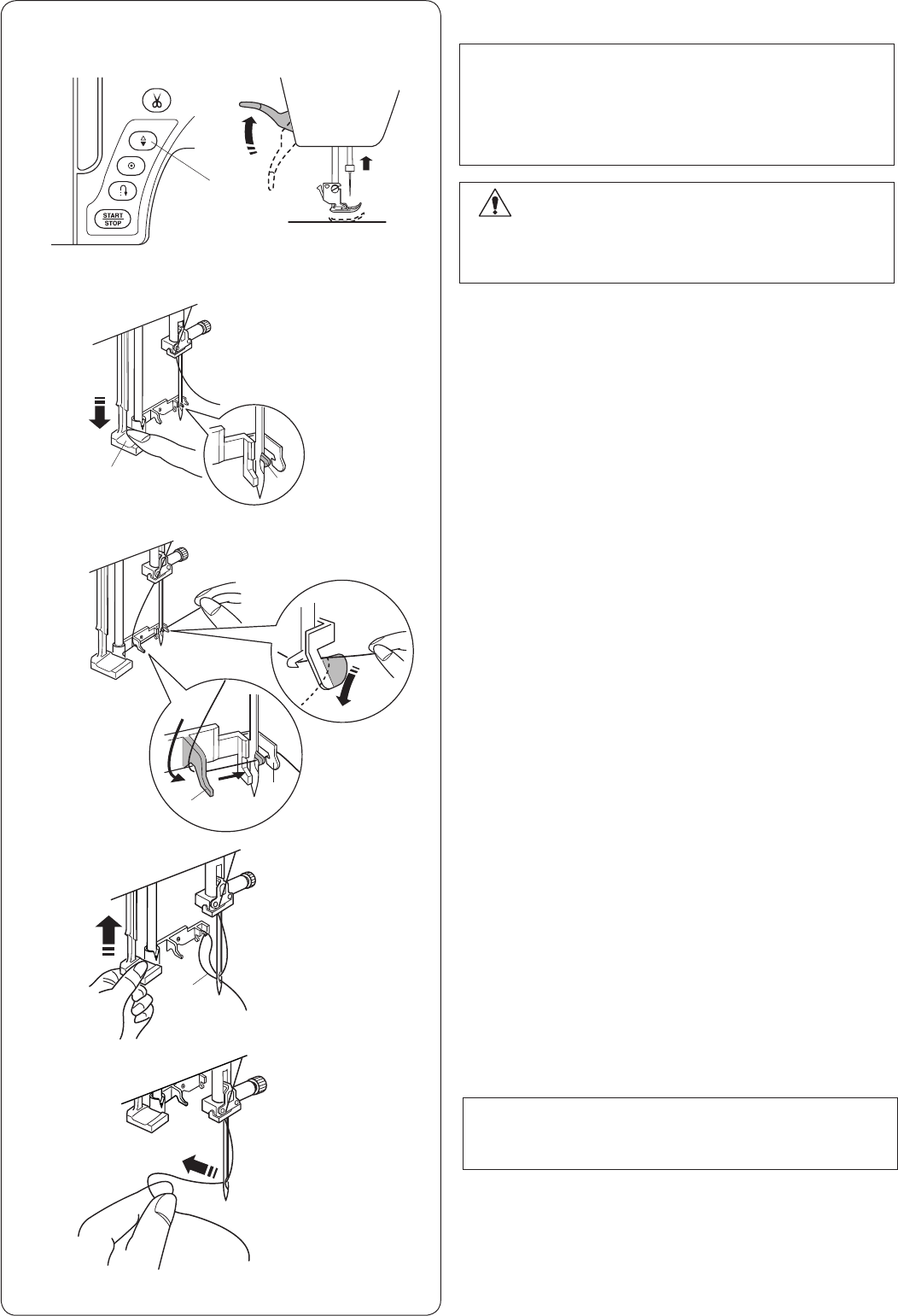 START
STOP