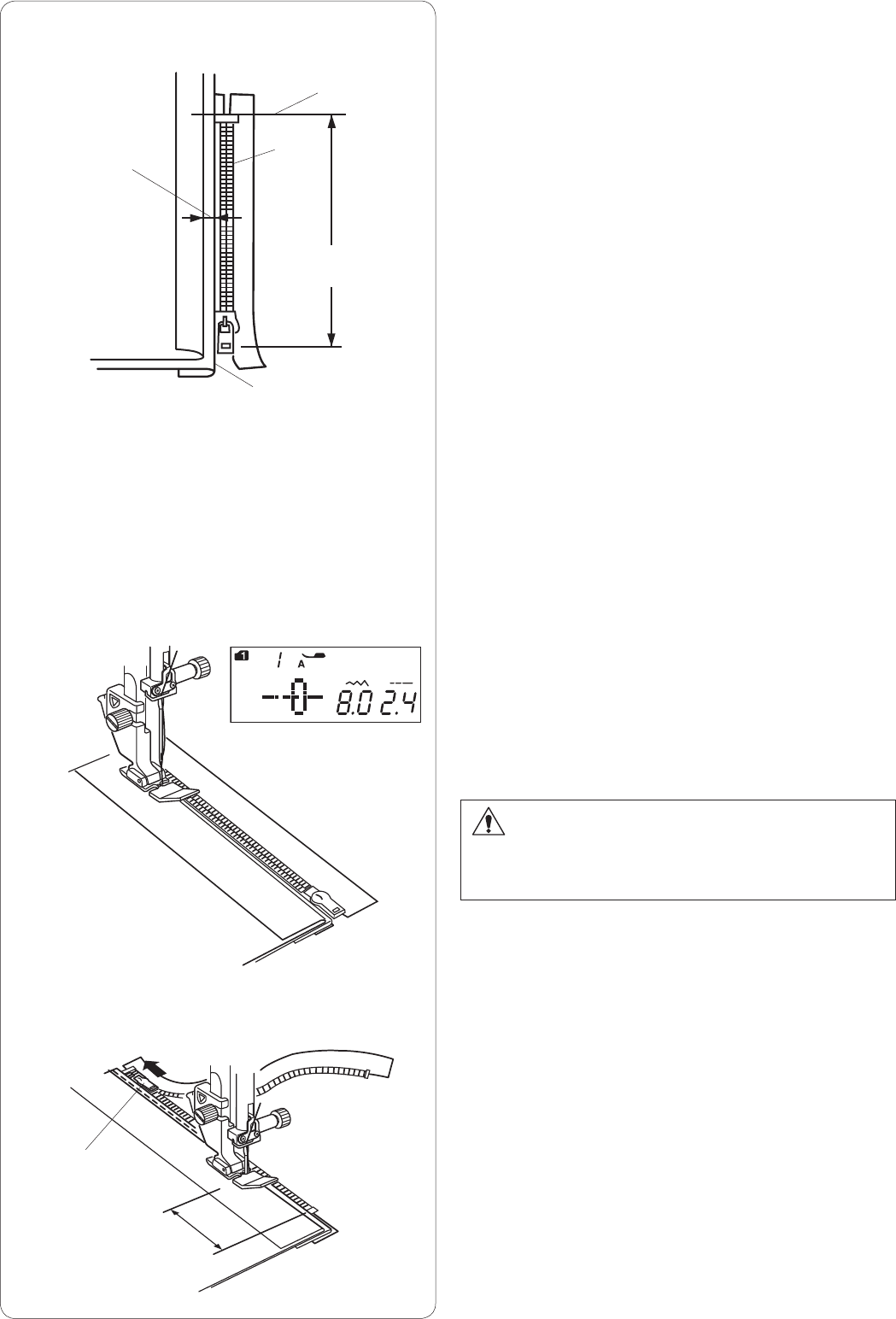 1 A

8.0 2.4