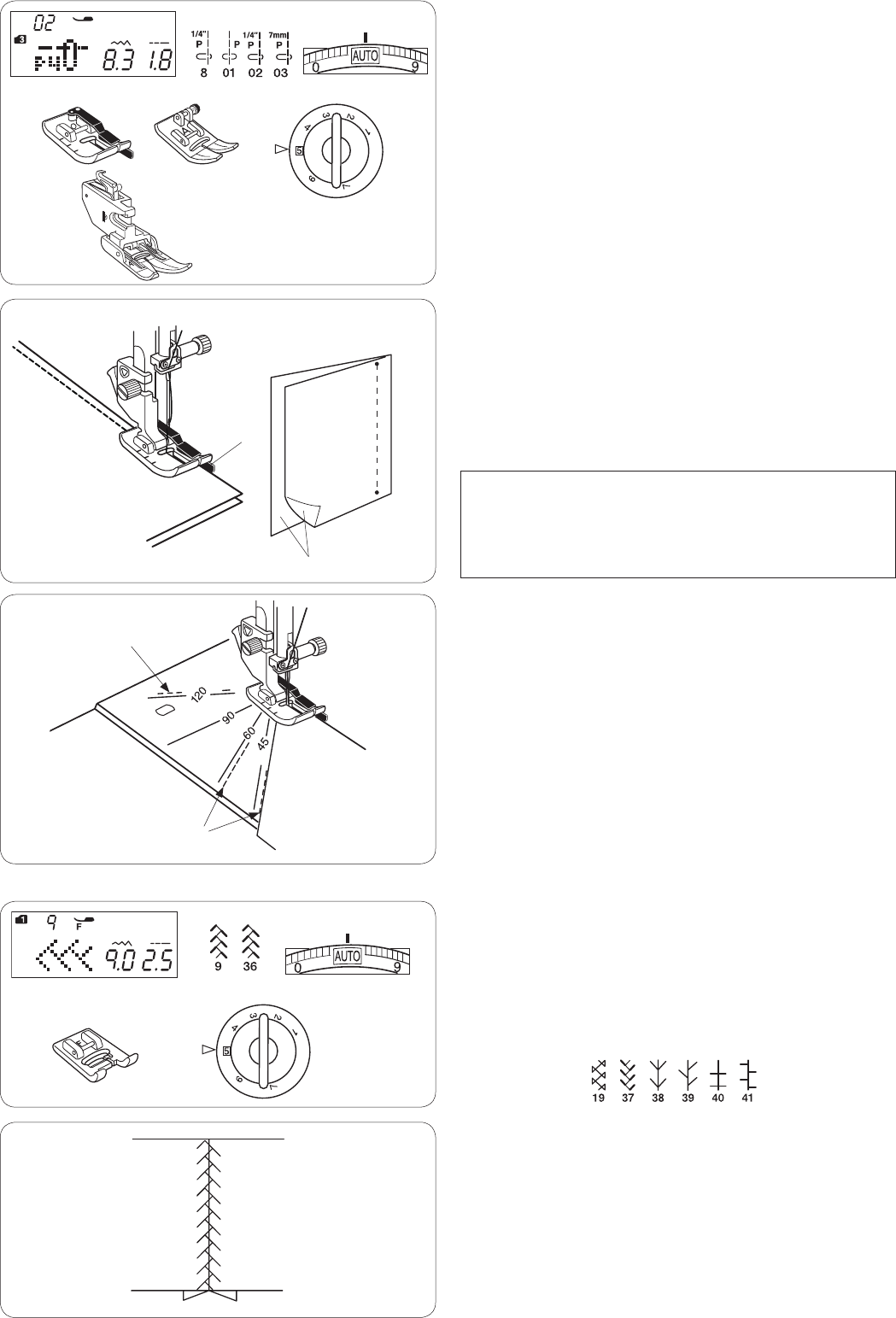 02
3
8.3 1.8

1/4"
P
8

P
01

1/4"
P
02

7mm
P
03

0 AUTO 9

2 3 4 5 6 7

120
90
60
45

1
9
F
9.0 2.5

9 36

0 AUTO 9

2 3 4 5 6 7

19 37 38 39 40 41