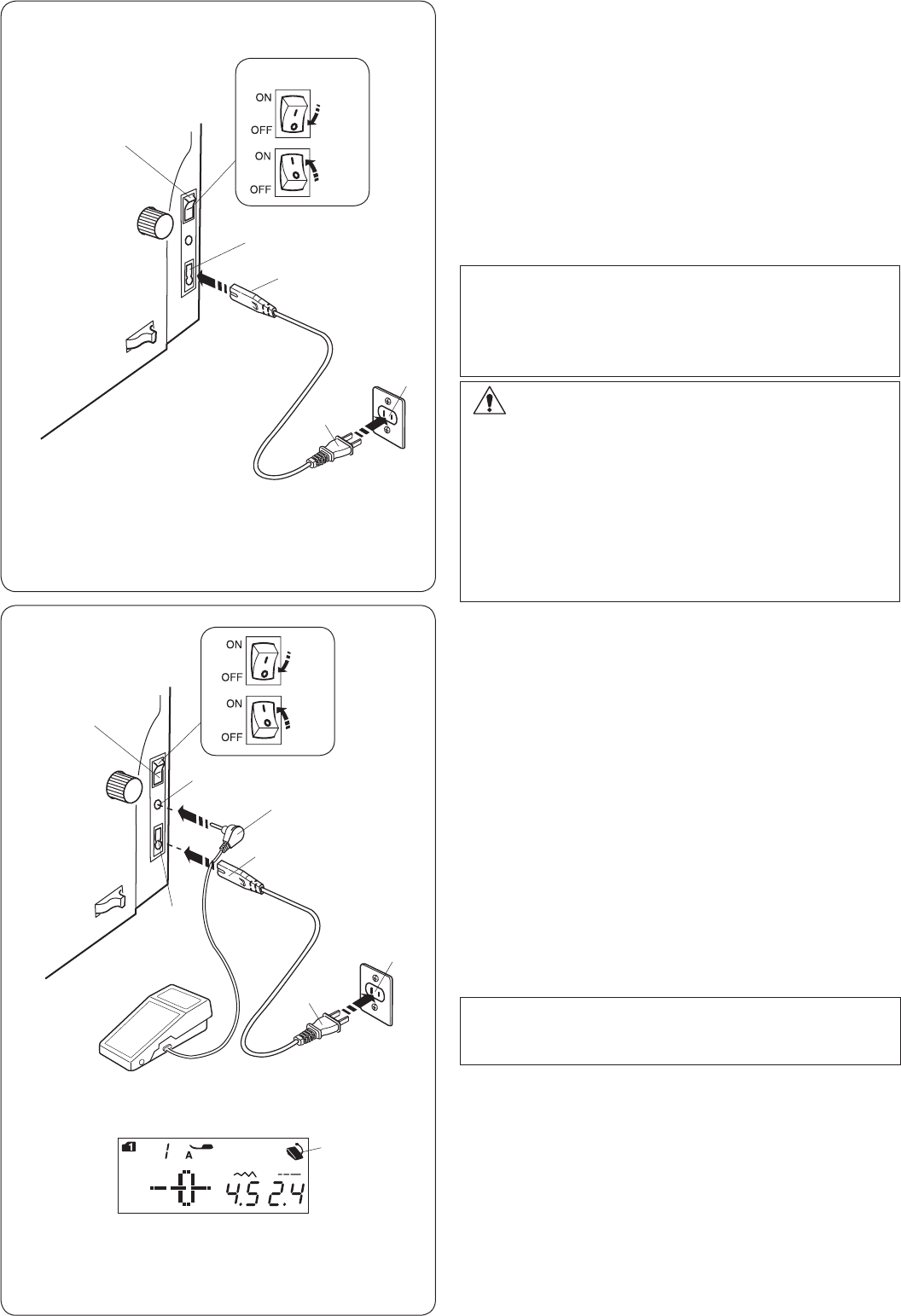 ON
OFF
ON
OFF

ON
OFF
ON
OFF

1 A
4.5 2.4