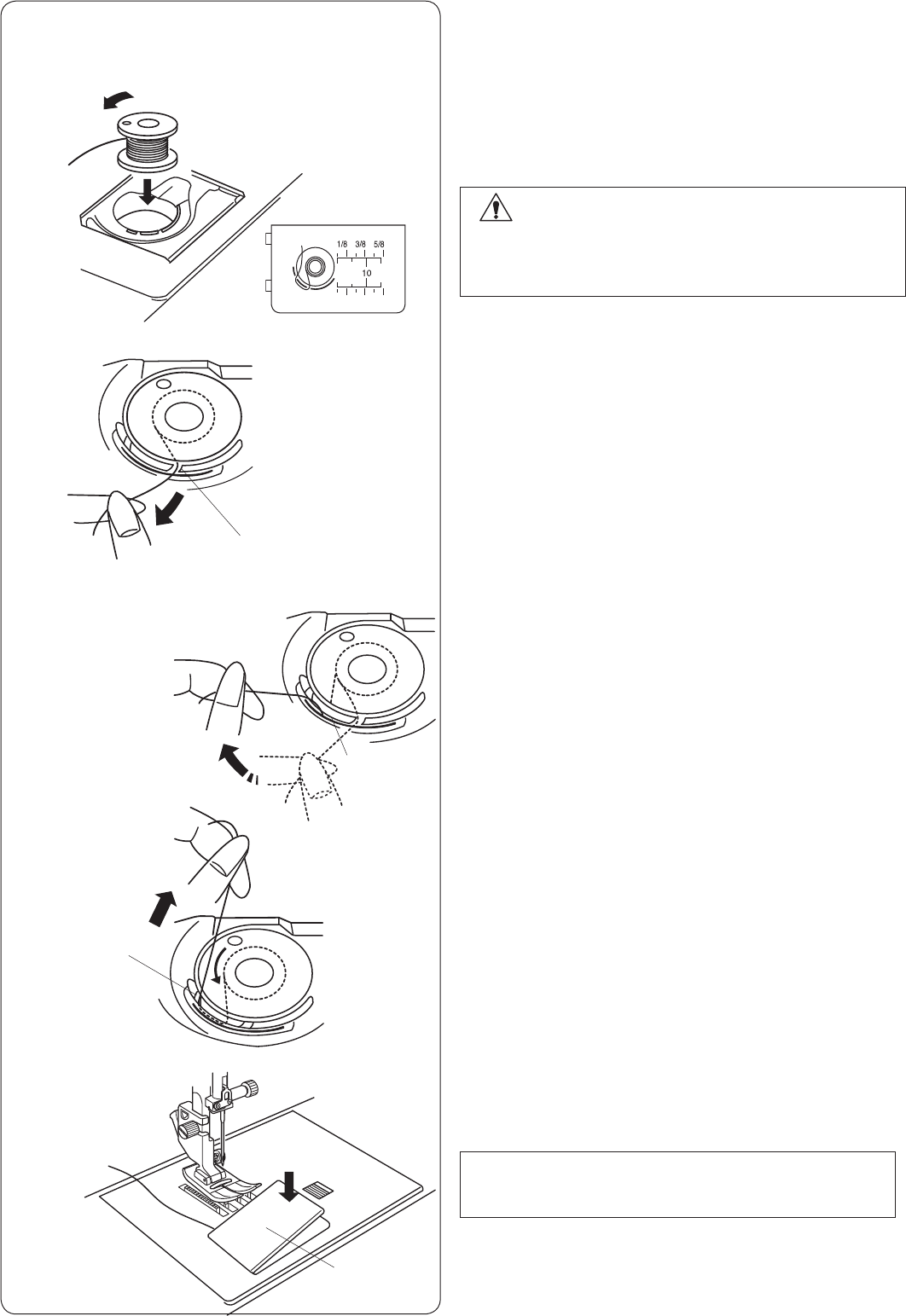 1/8 3/8 5/8

10