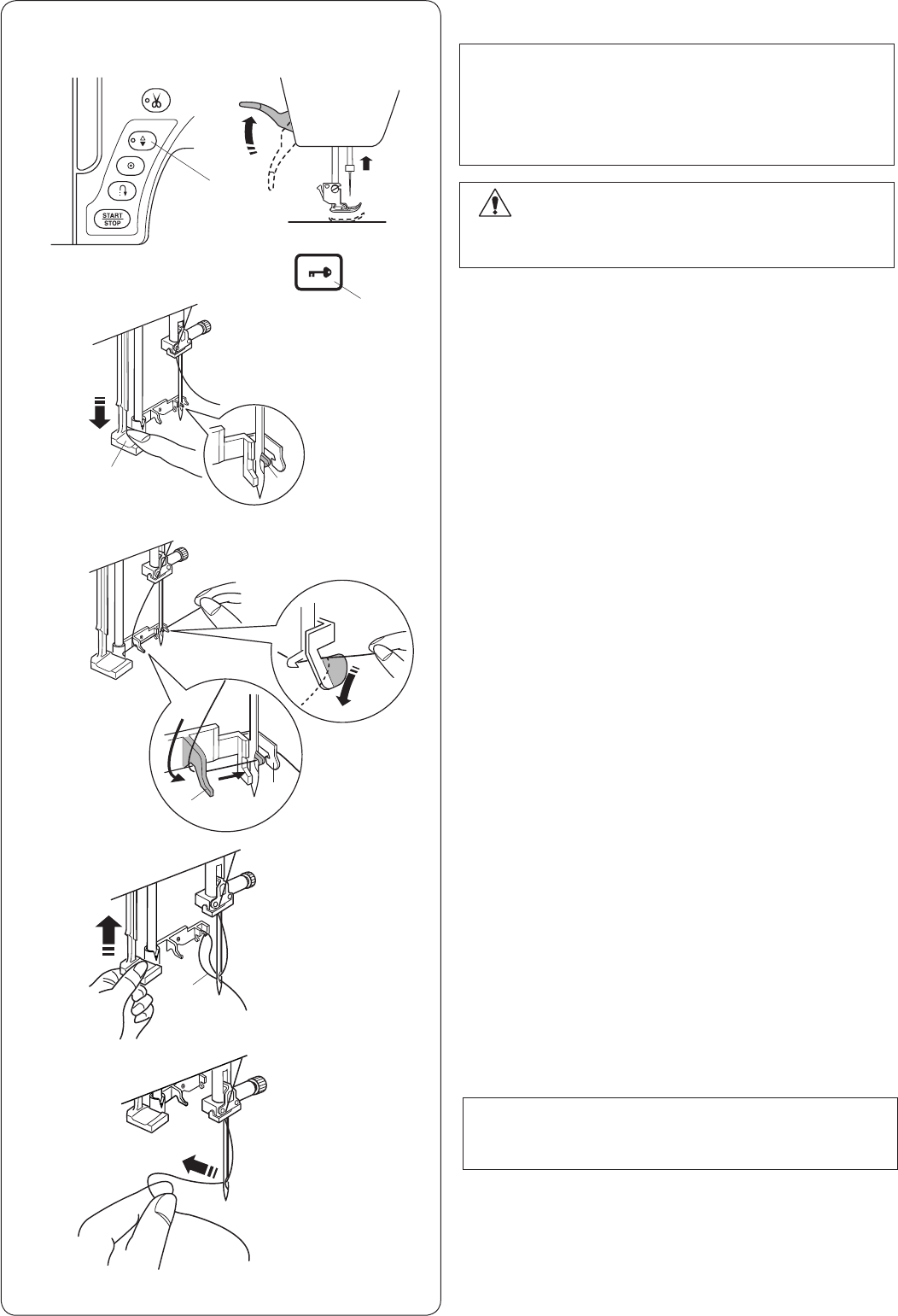 START
STOP