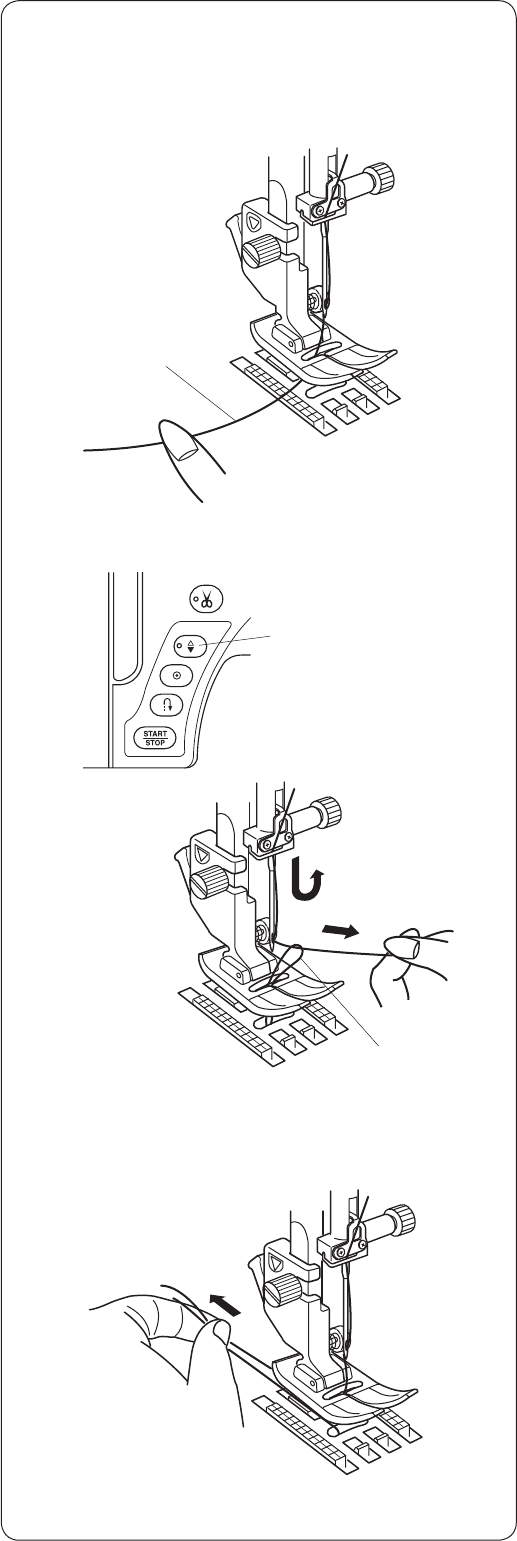 START
STOP