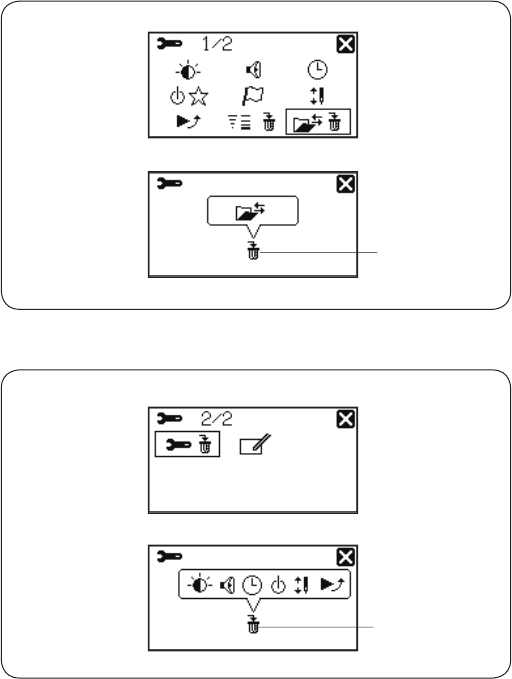 1/2

2/2