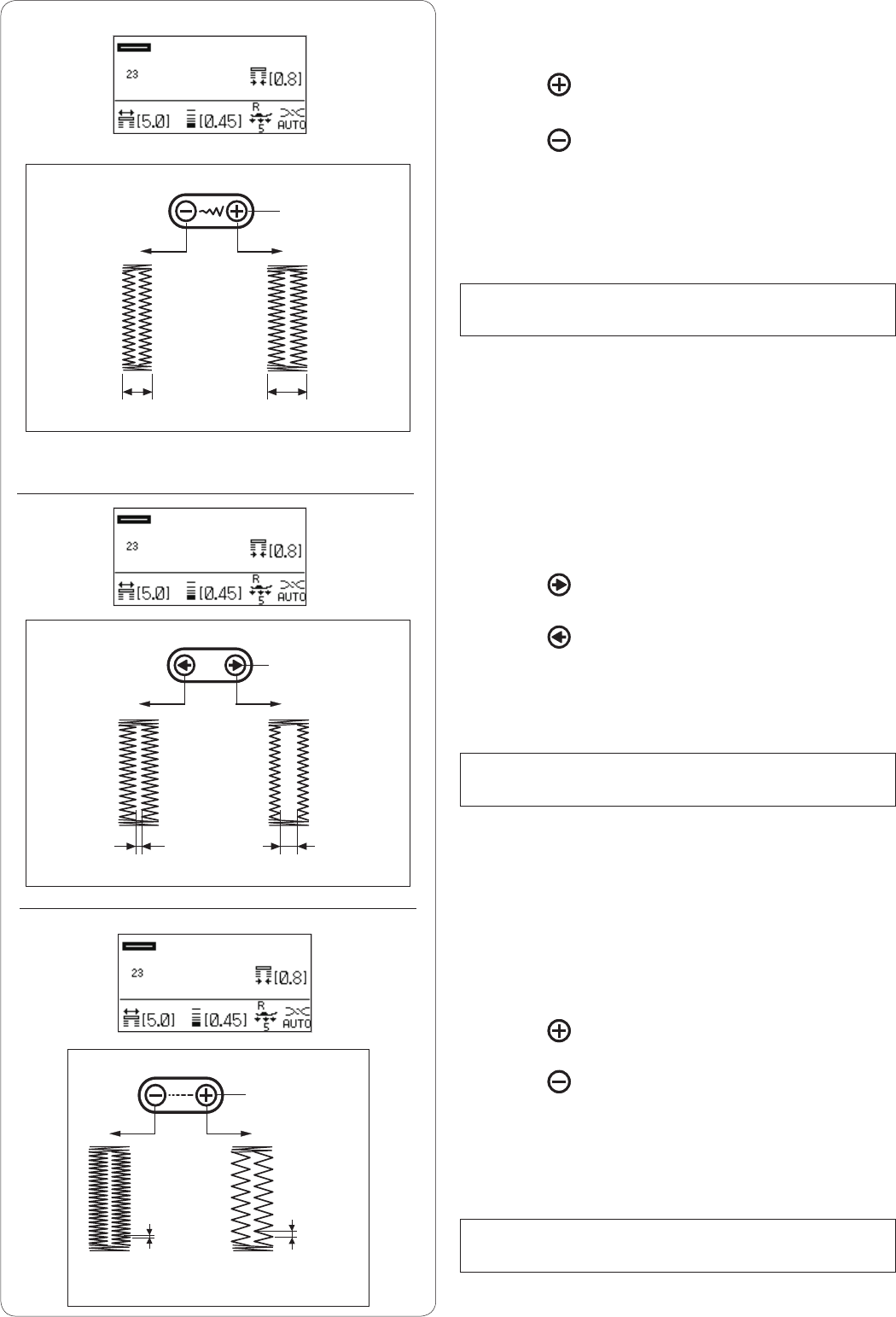 23

[0.8]

[5.0] [0.45] R 5 AUTO

23

[0.8]

[5.0] [0.45] R 5 AUTO

23

[0.8]

[5.0] [0.45] R 5 AUTO