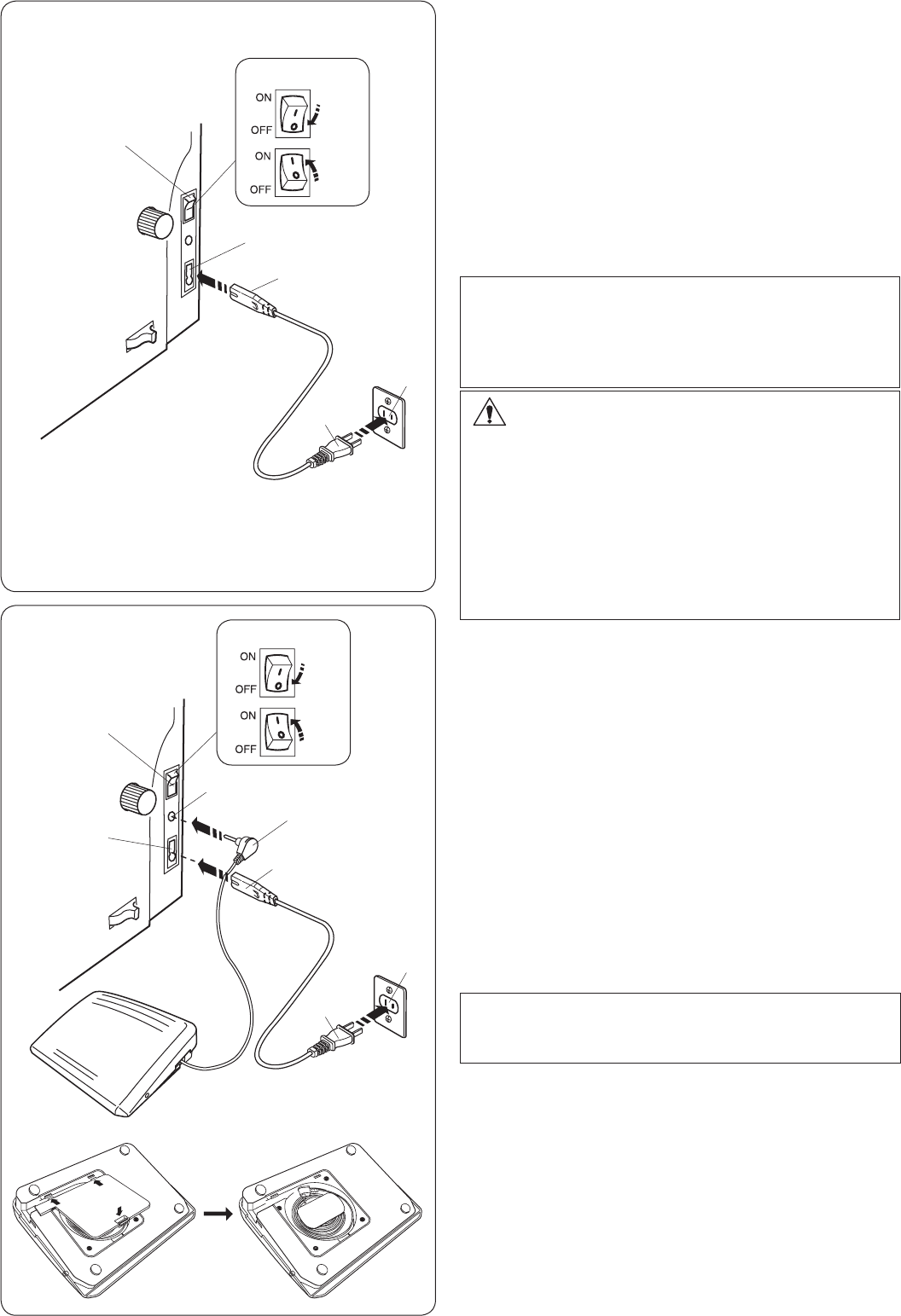 ON
OFF
ON
OFF

ON
OFF
ON
OFF