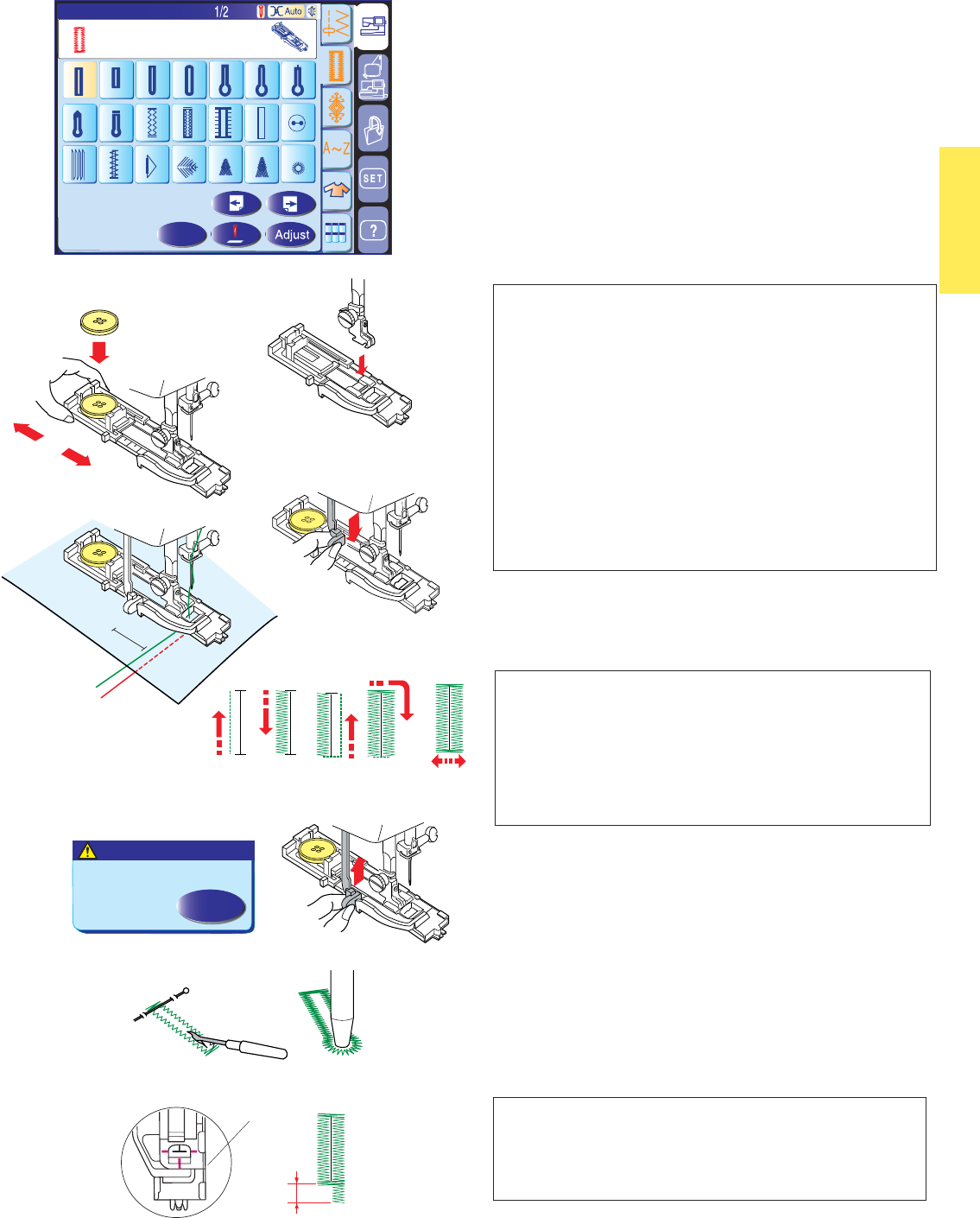 1/2
Auto
A~Z
SET
?
Adjust