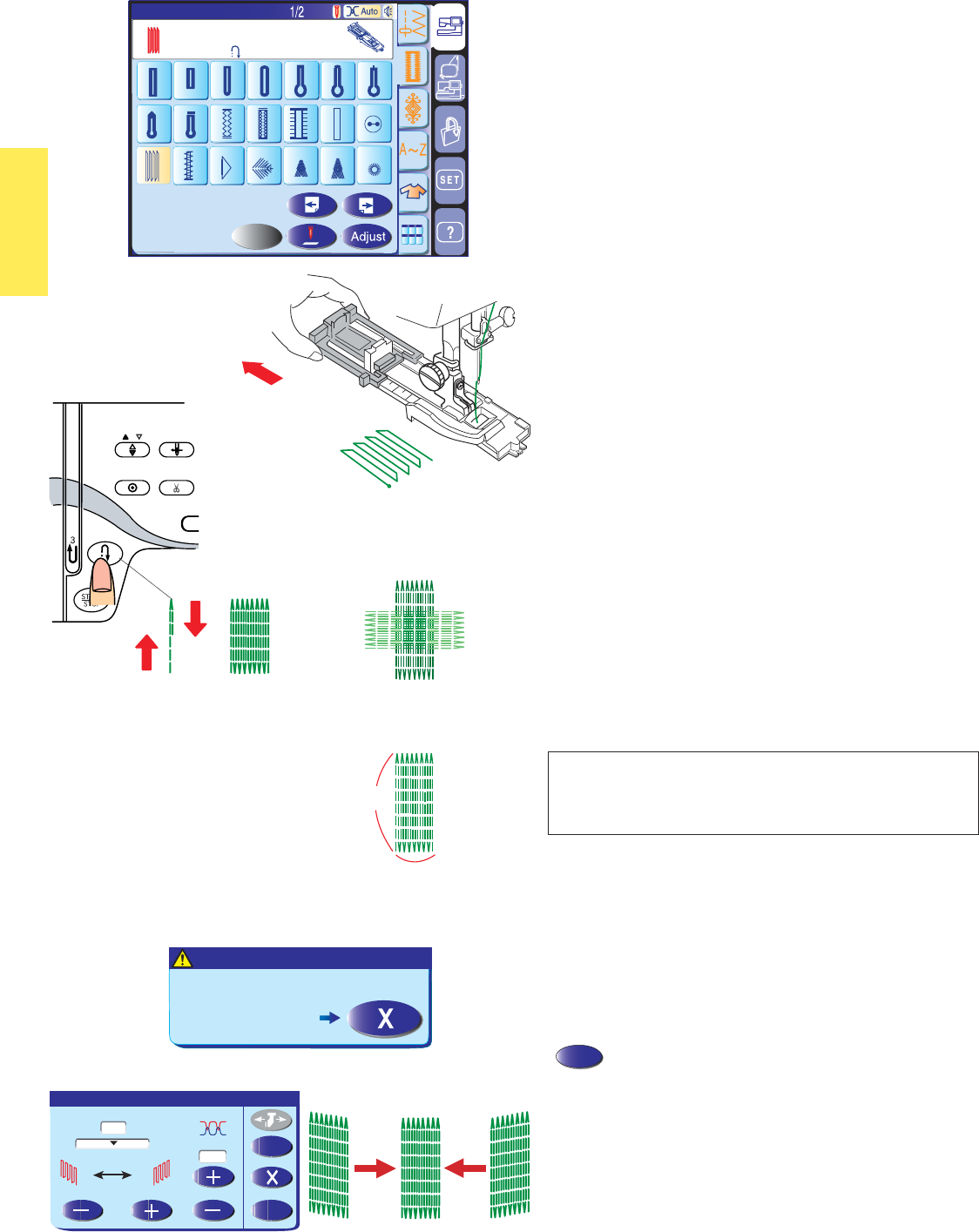 1/2

Auto

A~Z

SET

?

Adjust

3

X

X