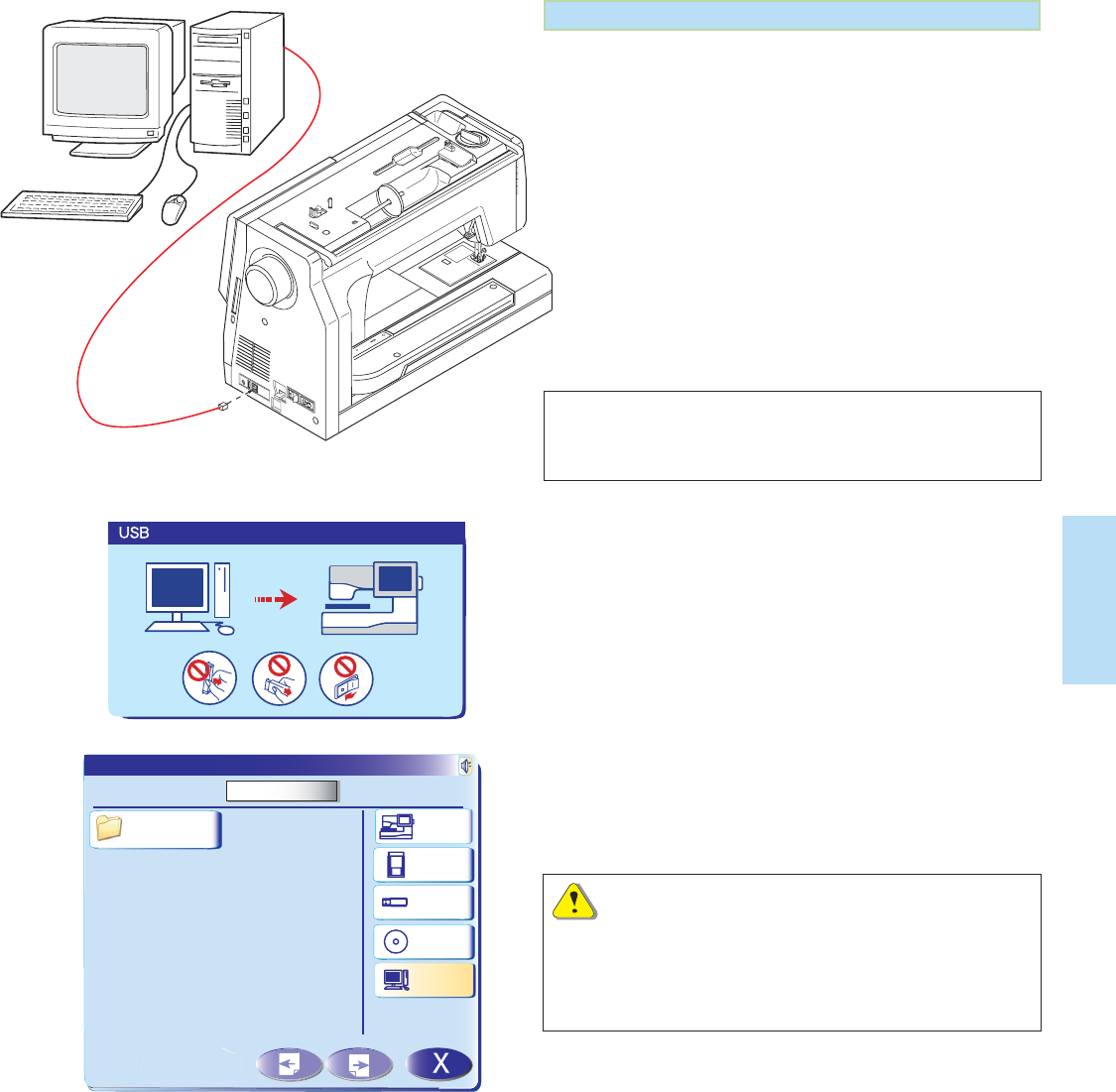 USB

X