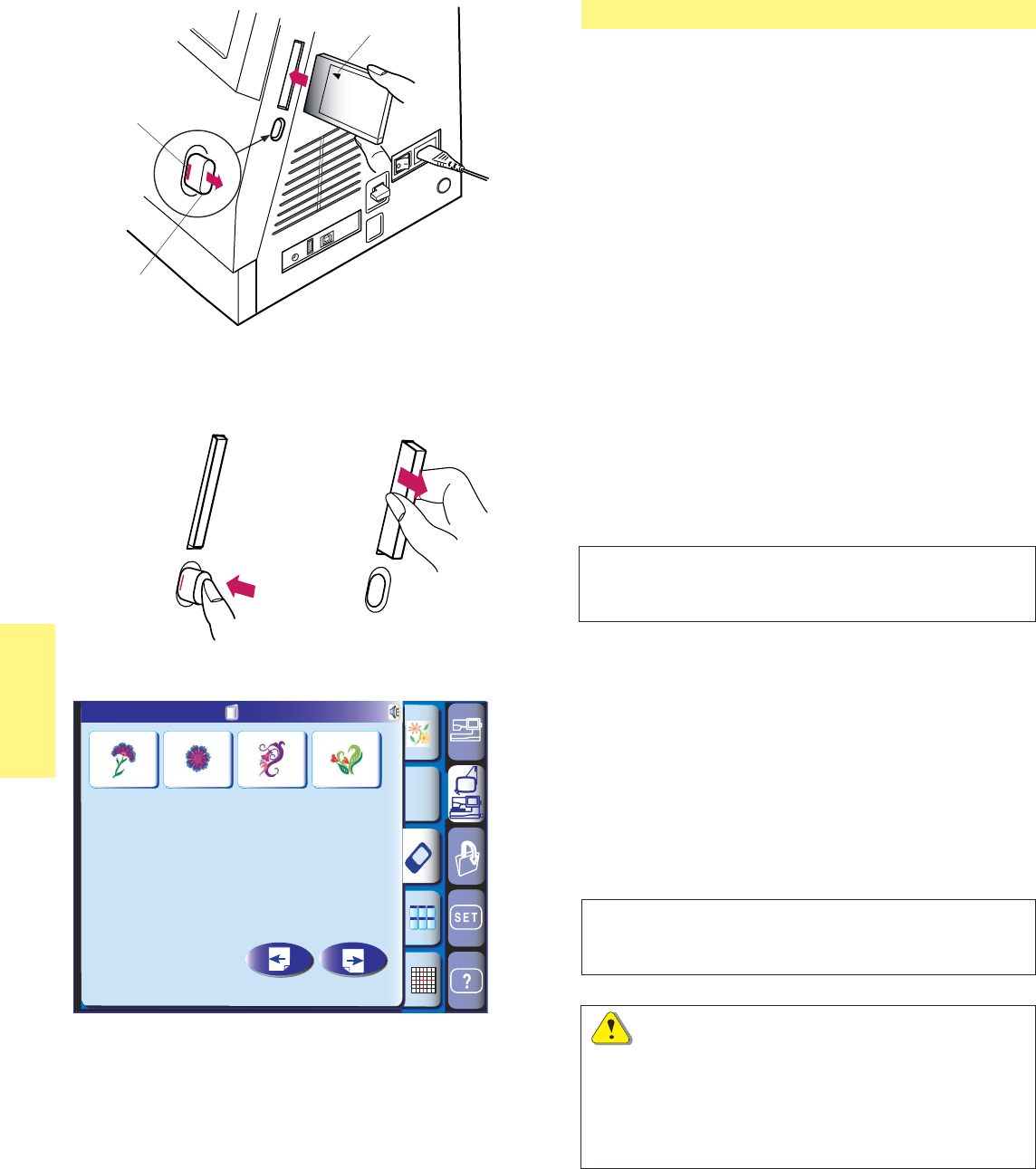 SET

?