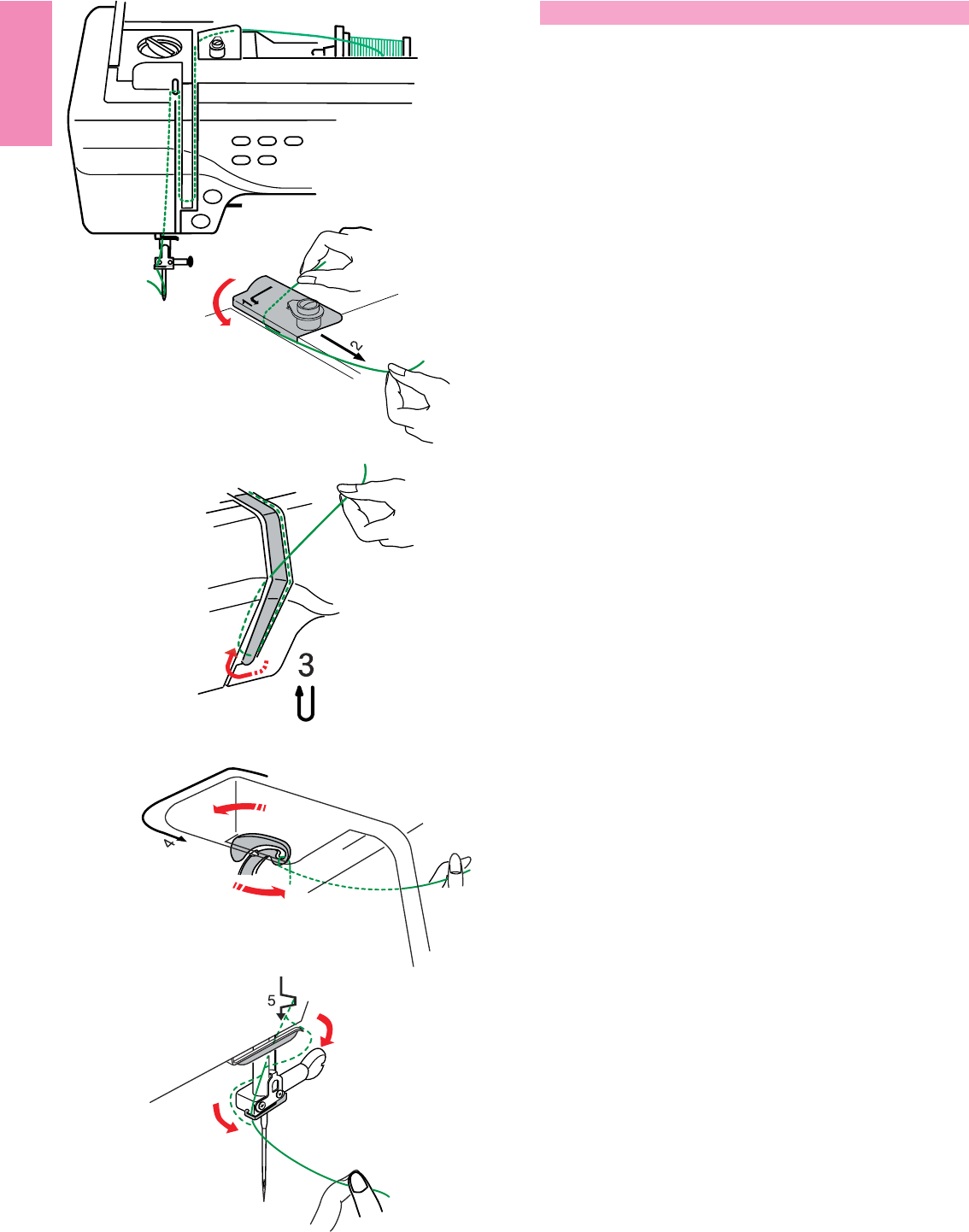 2

3

4

5