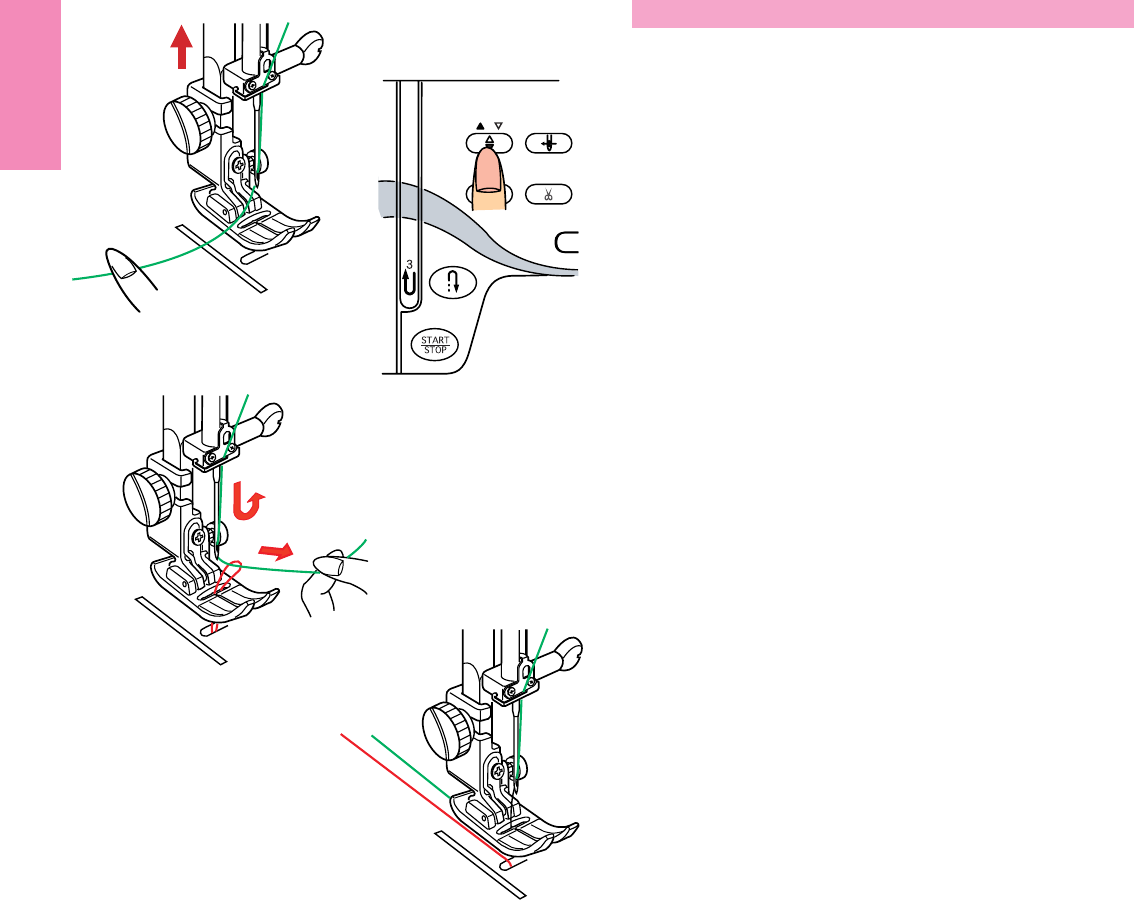 3

START
STOP