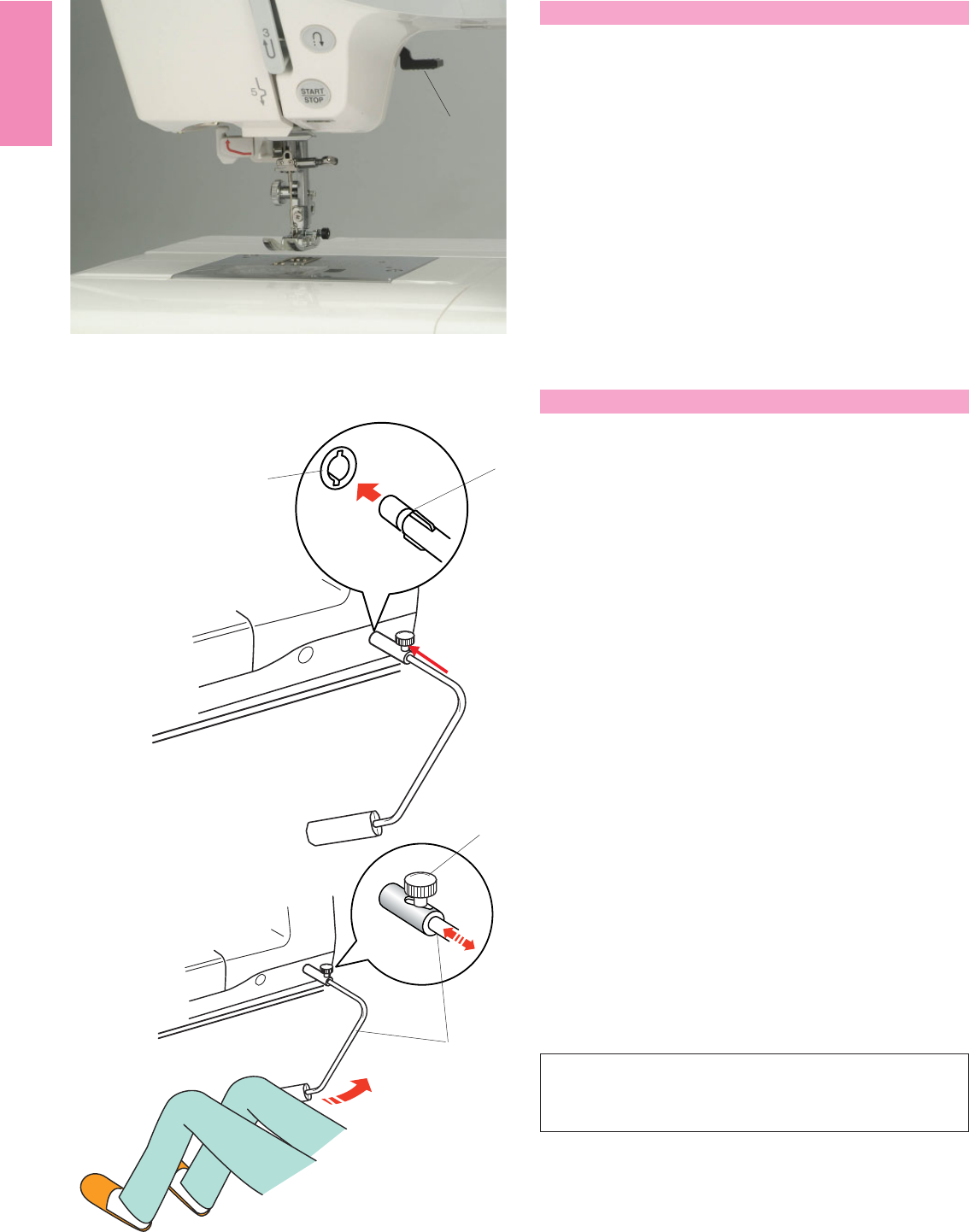 3

5

START
STOP